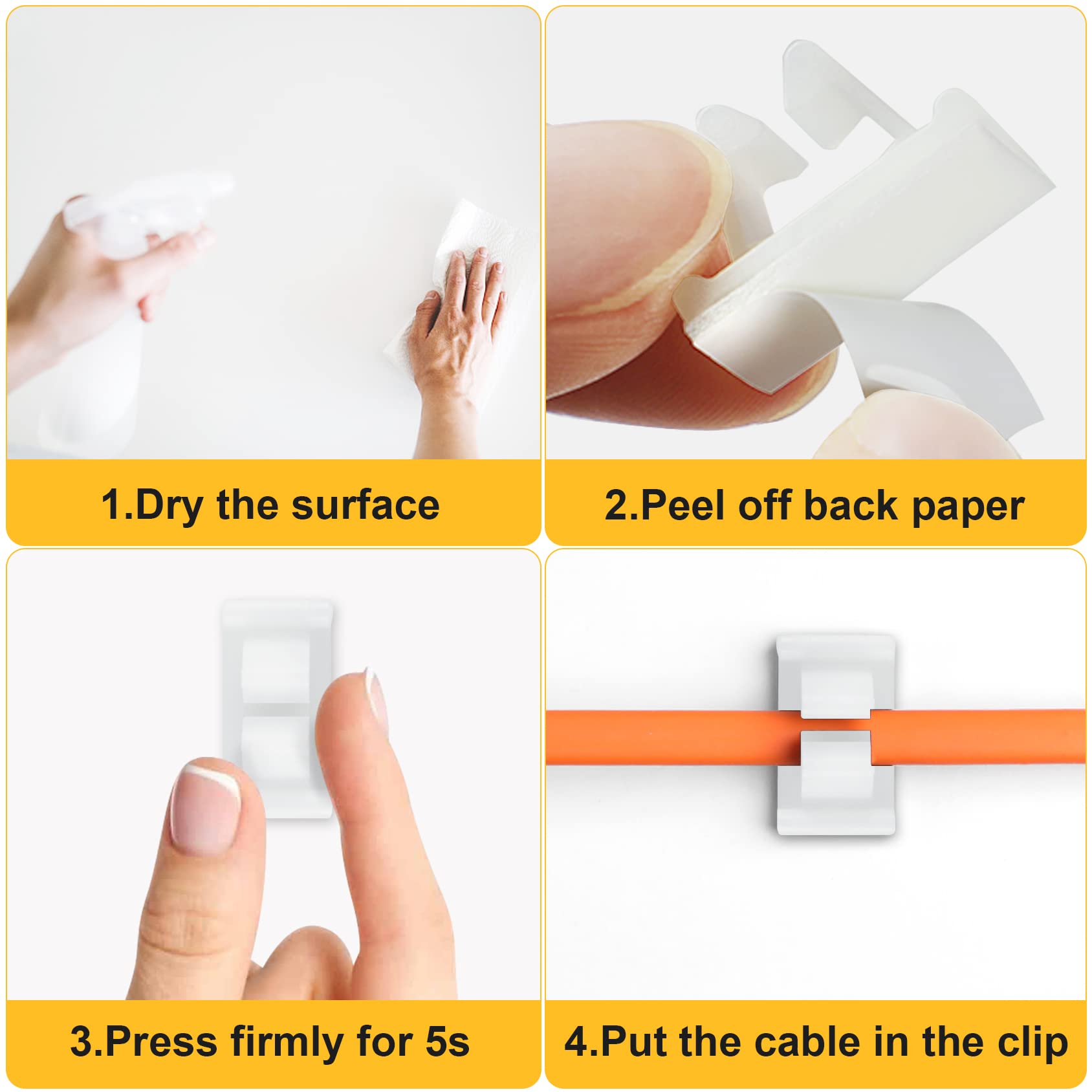 1.Dry the surface

2.Peel off back paper

3.Press firmly for 5s

4.Put the cable in the clip