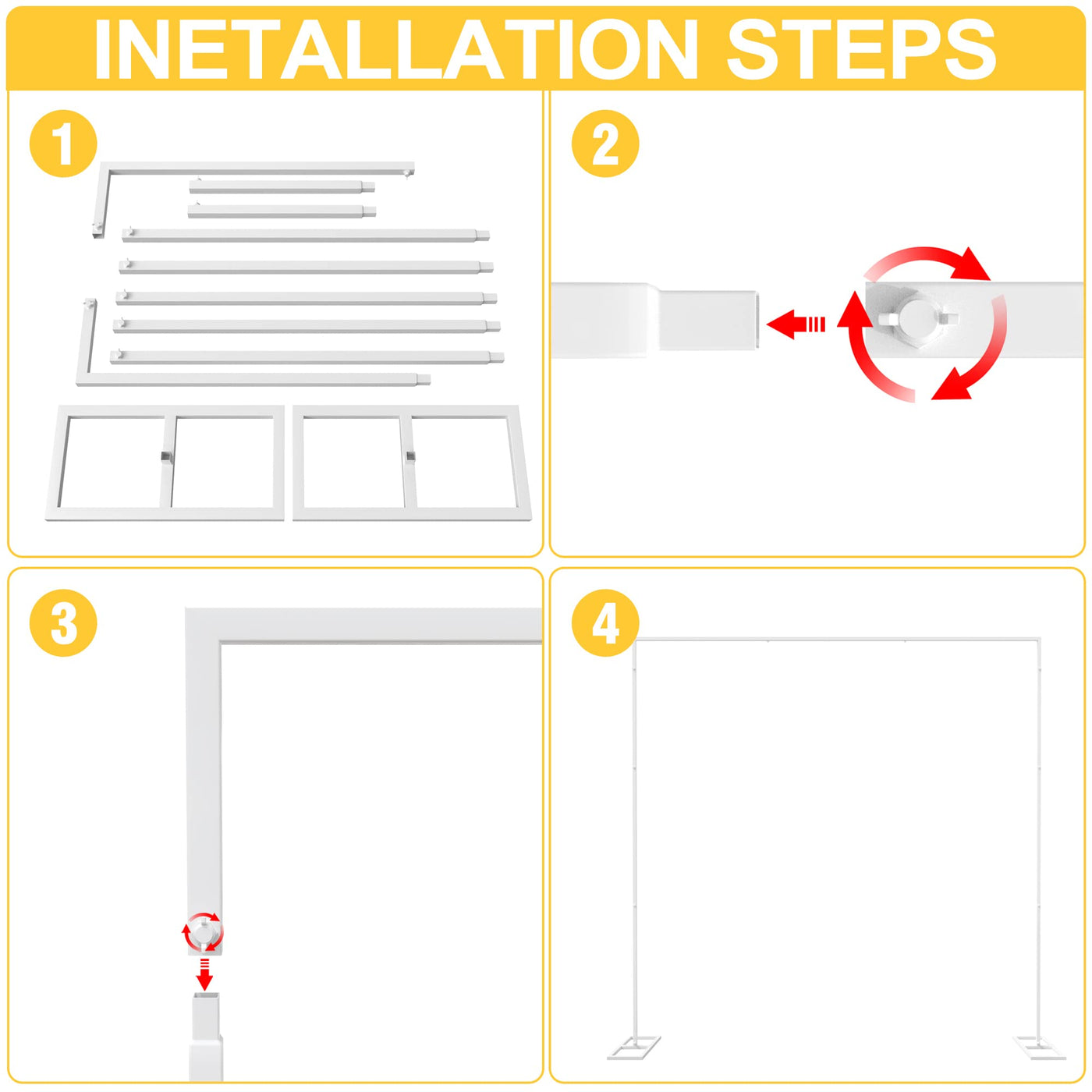 INETALLATION STEPS

1

2

3

4