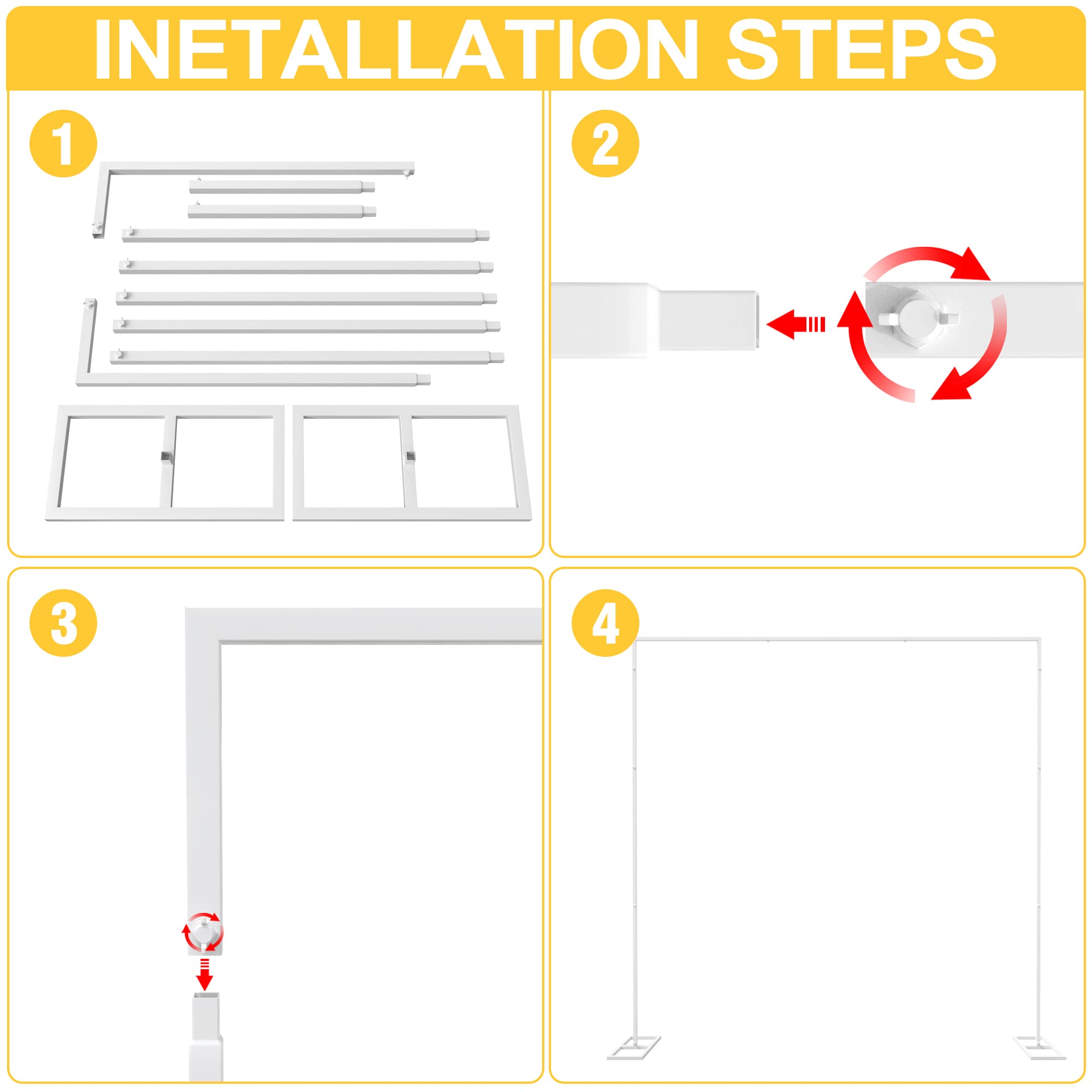 INETALLATION STEPS

1

2

3

4