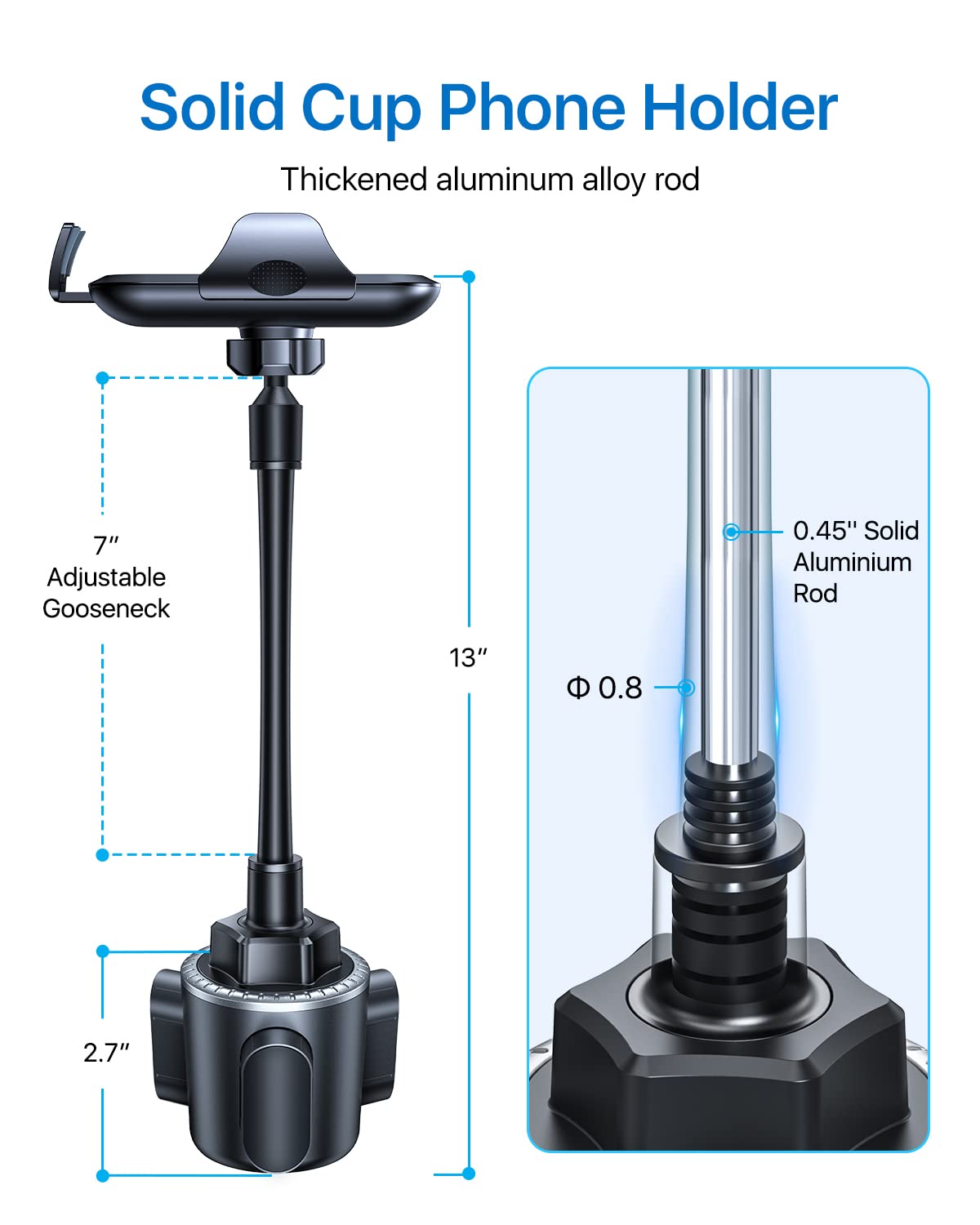 Solid Cup Phone Holder

Thickened aluminum alloy rod

7″
Adjustable
Gooseneck

13″

2.7″

0.45'' Solid
Aluminium
Rod

Φ 0.8