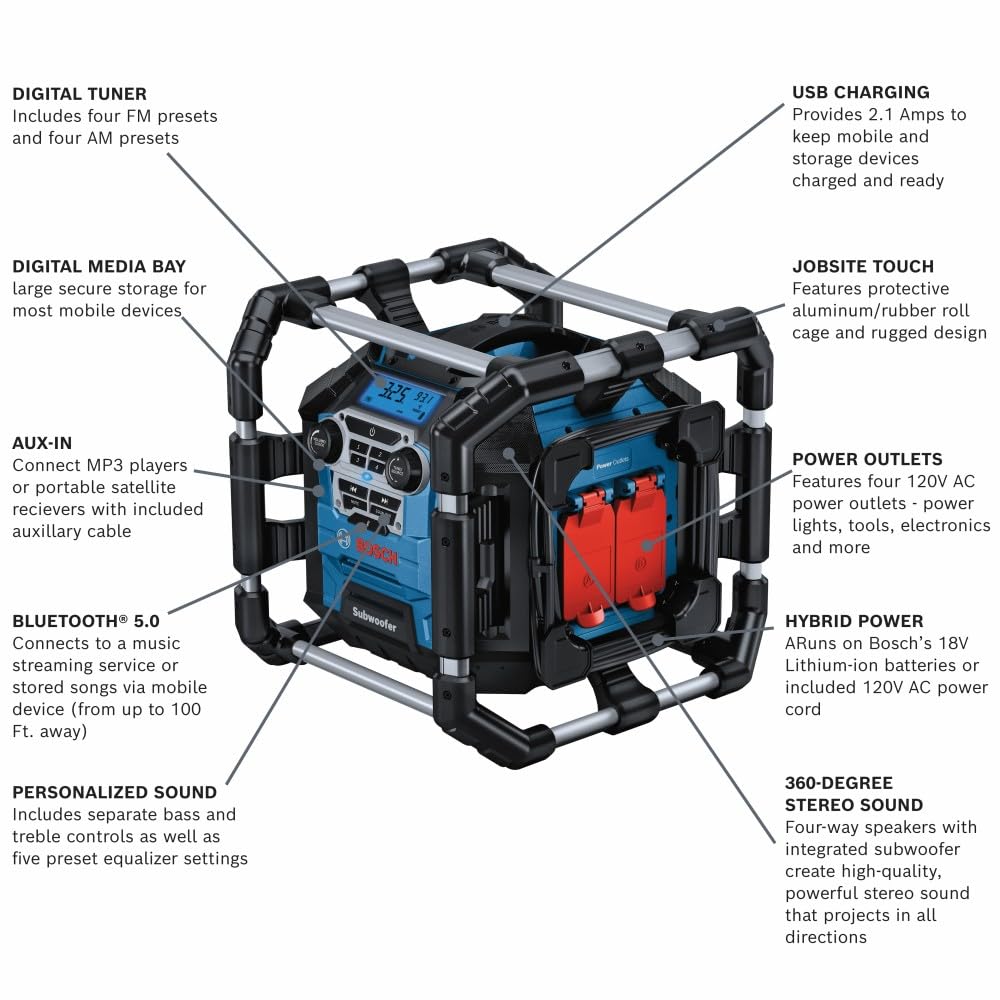 DIGITAL TUNER
Includes four FM presets and four AM presets

DIGITAL MEDIA BAY
large secure storage for most mobile devices

AUX-IN
Connect MP3 players or portable satellite recievers with included auxillary cable

BLUETOOTH® 5.0
Connects to a music streaming service or stored songs via mobile device (from up to 100 Ft. away)

PERSONALIZED SOUND
Includes separate bass and treble controls as well as five preset equalizer settings

USB CHARGING
Provides 2.1 Amps to keep mobile and storage devices charged and ready

JOBSITE TOUCH
Features protective aluminum/rubber roll cage and rugged design

POWER OUTLETS
Features four 120V AC power outlets - power lights, tools, electronics and more

HYBRID POWER
ARuns on Bosch's 18V Lithium-ion batteries or included 120V AC power cord

360-DEGREE
STEREO SOUND
Four-way speakers with integrated subwoofer create high-quality, powerful stereo sound that projects in all directions

BOSCH
Subwoofer
Power Outlets