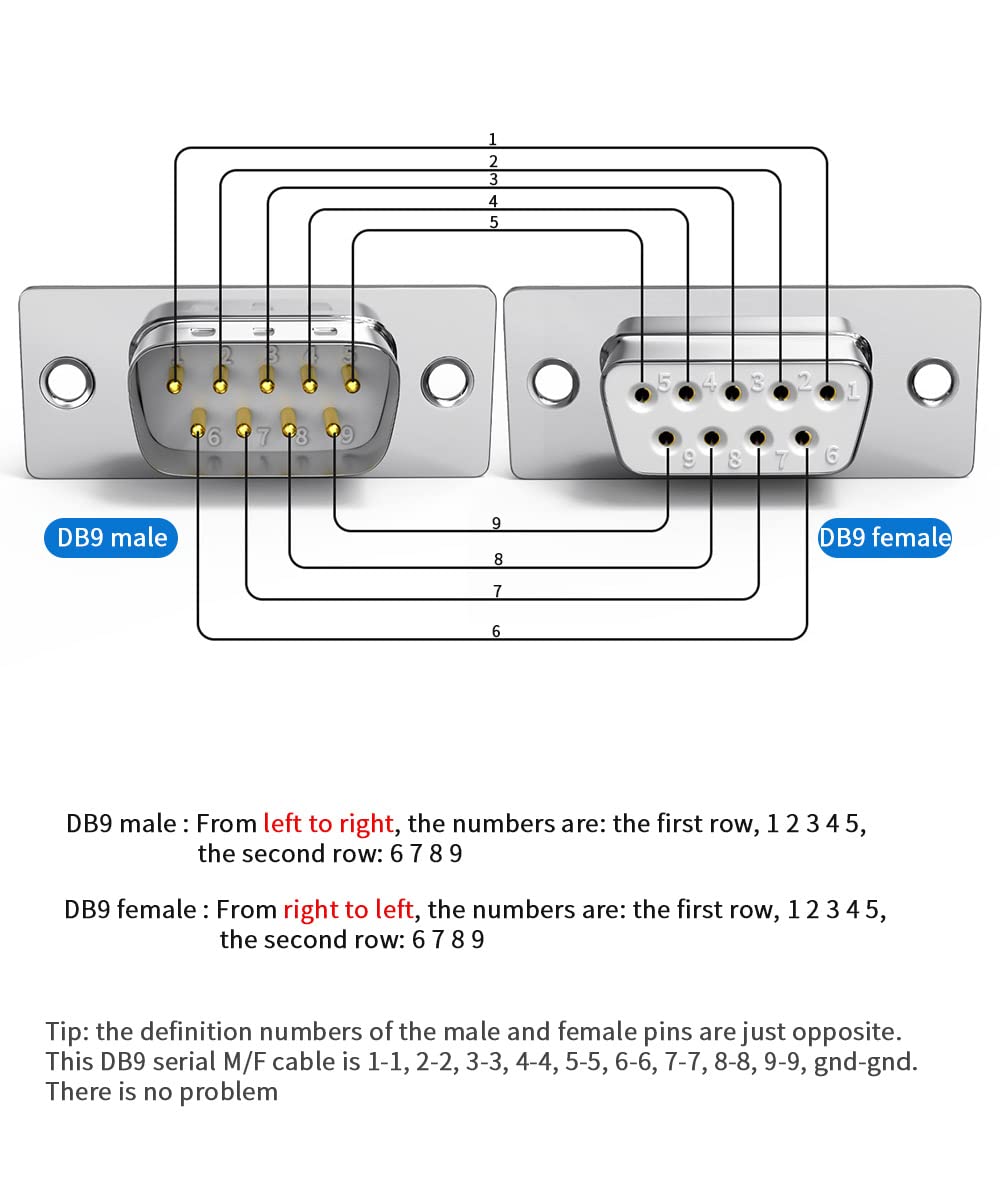 1
2
3
4
5

1 2 3 4 5
6 7 8 9

5 4 3 2 1
9 8 7 6

DB9 male

DB9 female

9
8
7
6

DB9 male : From left to right, the numbers are: the first row, 1 2 3 4 5, the second row: 6 7 8 9

DB9 female : From right to left, the numbers are: the first row, 1 2 3 4 5, the second row: 6 7 8 9

Tip: the definition numbers of the male and female pins are just opposite. This DB9 serial M/F cable is 1-1, 2-2, 3-3, 4-4, 5-5, 6-6, 7-7, 8-8, 9-9, gnd-gnd. There is no problem