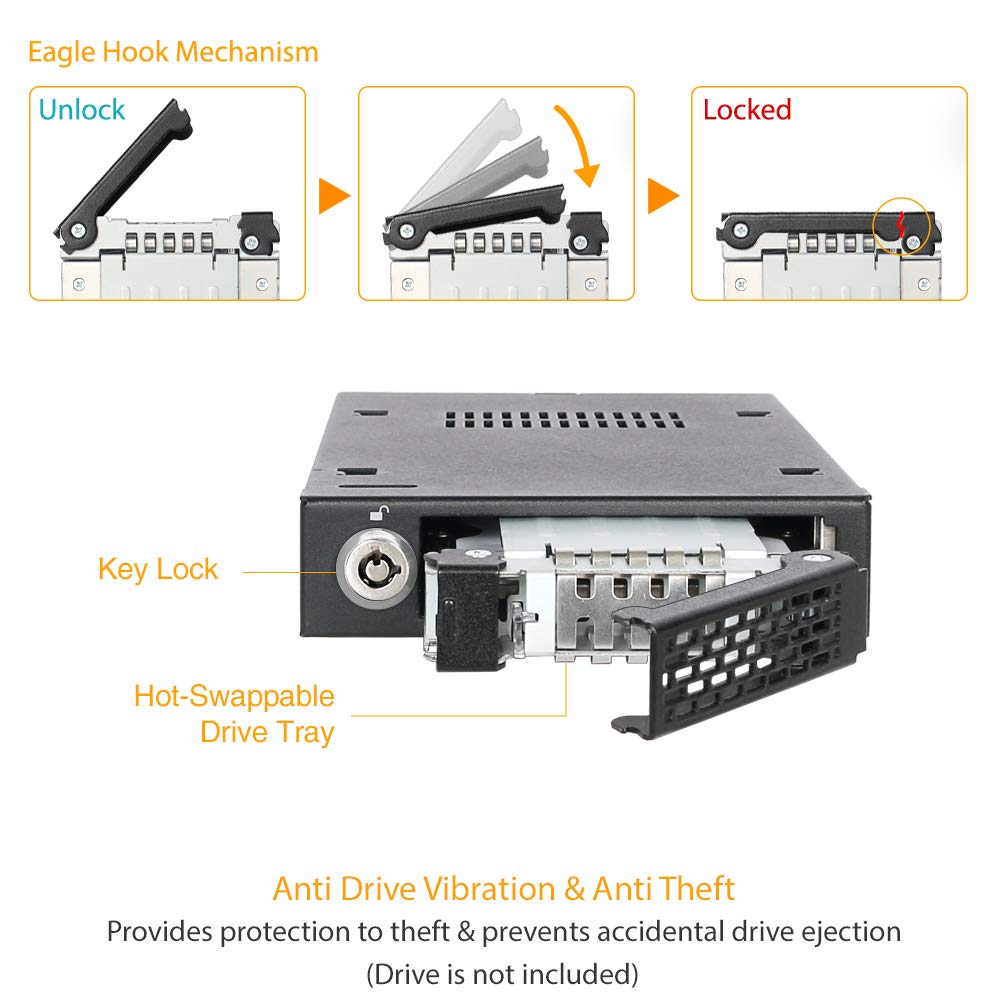 Eagle Hook Mechanism

Unlock

Locked

Key Lock

Hot-Swappable Drive Tray

Anti Drive Vibration & Anti Theft

Provides protection to theft & prevents accidental drive ejection

(Drive is not included)