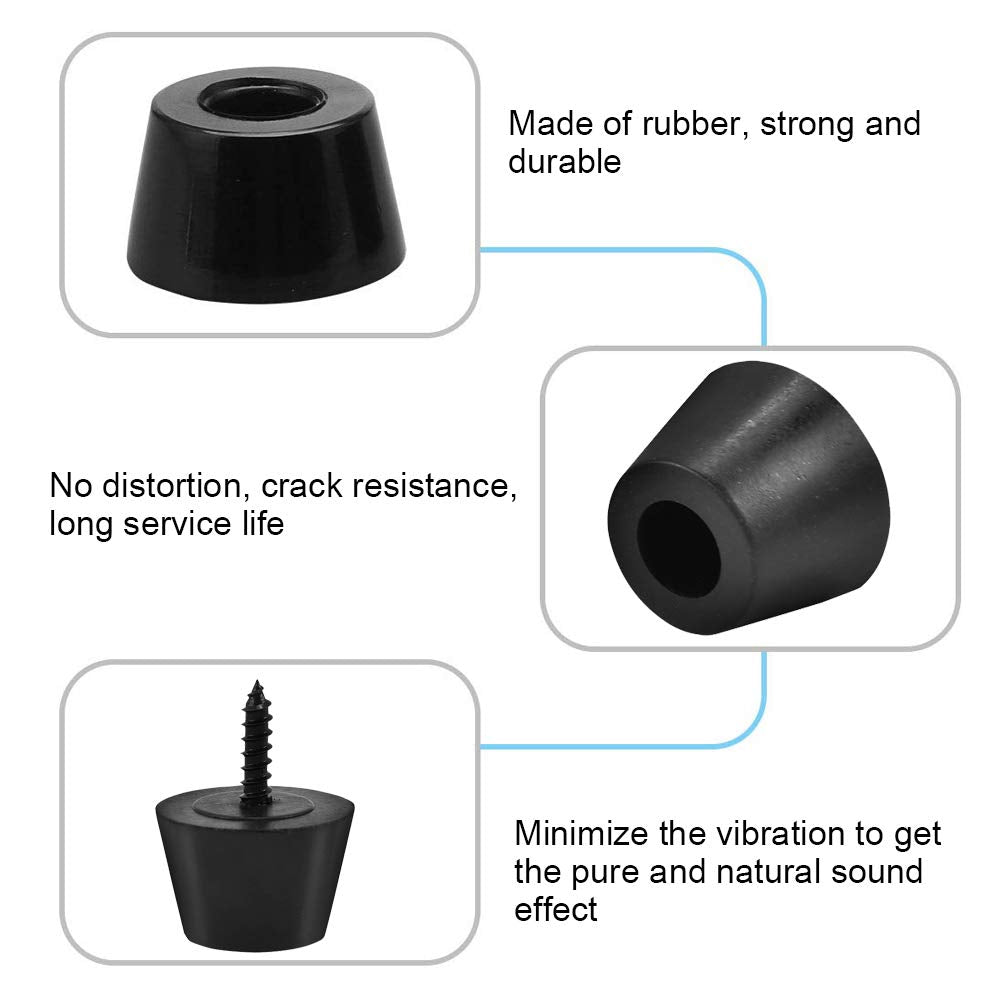 Made of rubber, strong and durable

No distortion, crack resistance, long service life

Minimize the vibration to get the pure and natural sound effect