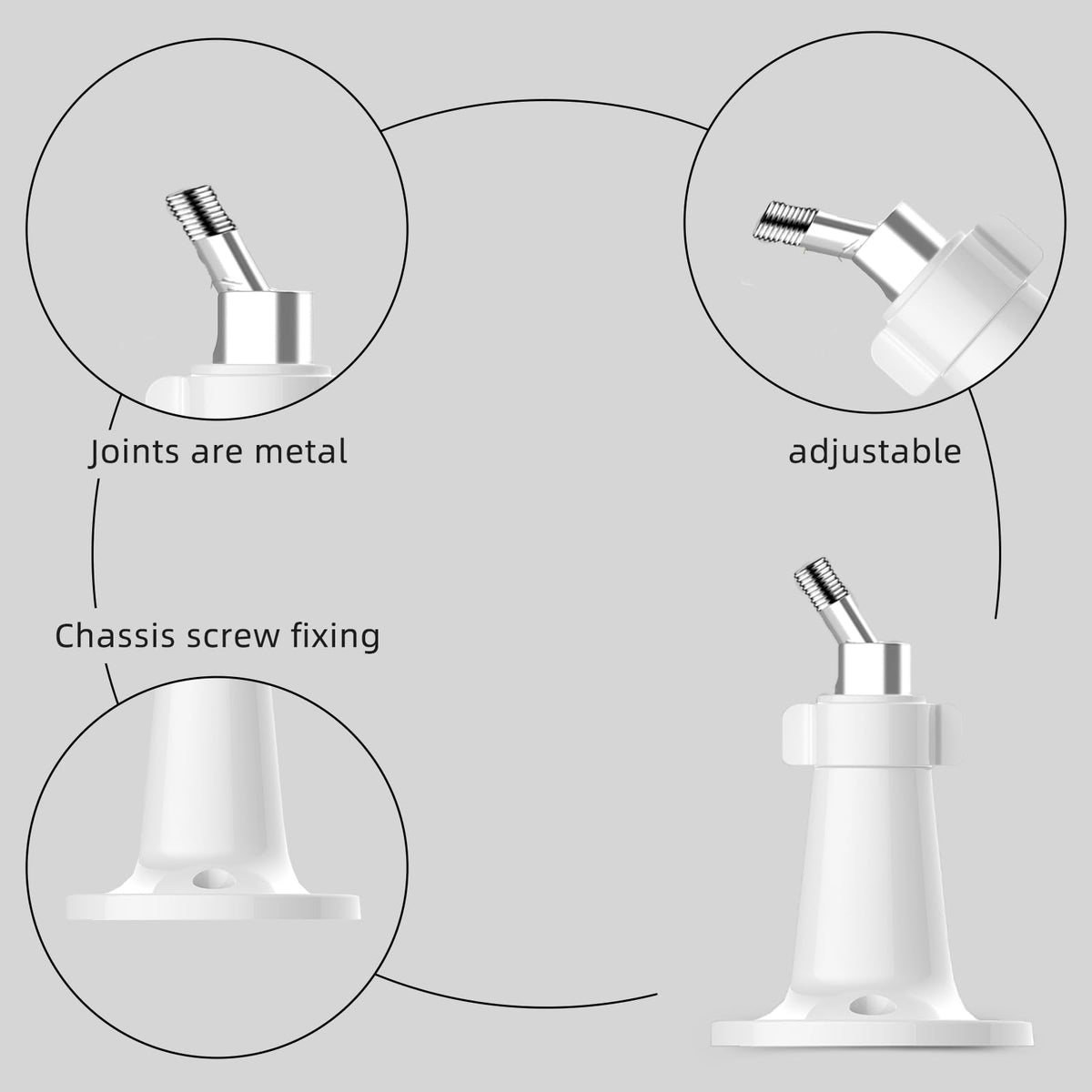 Joints are metal

adjustable

Chassis screw fixing