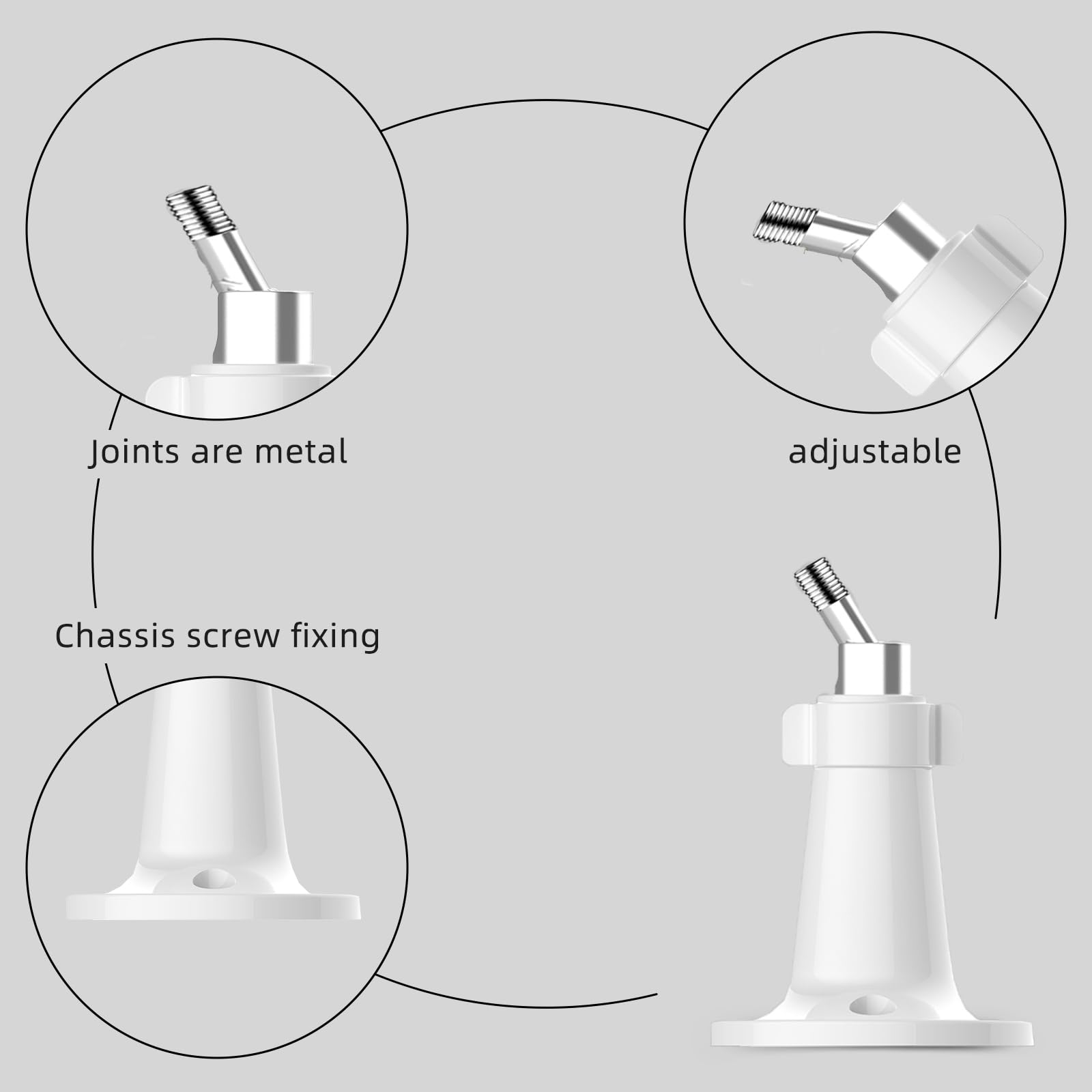 Joints are metal

adjustable

Chassis screw fixing