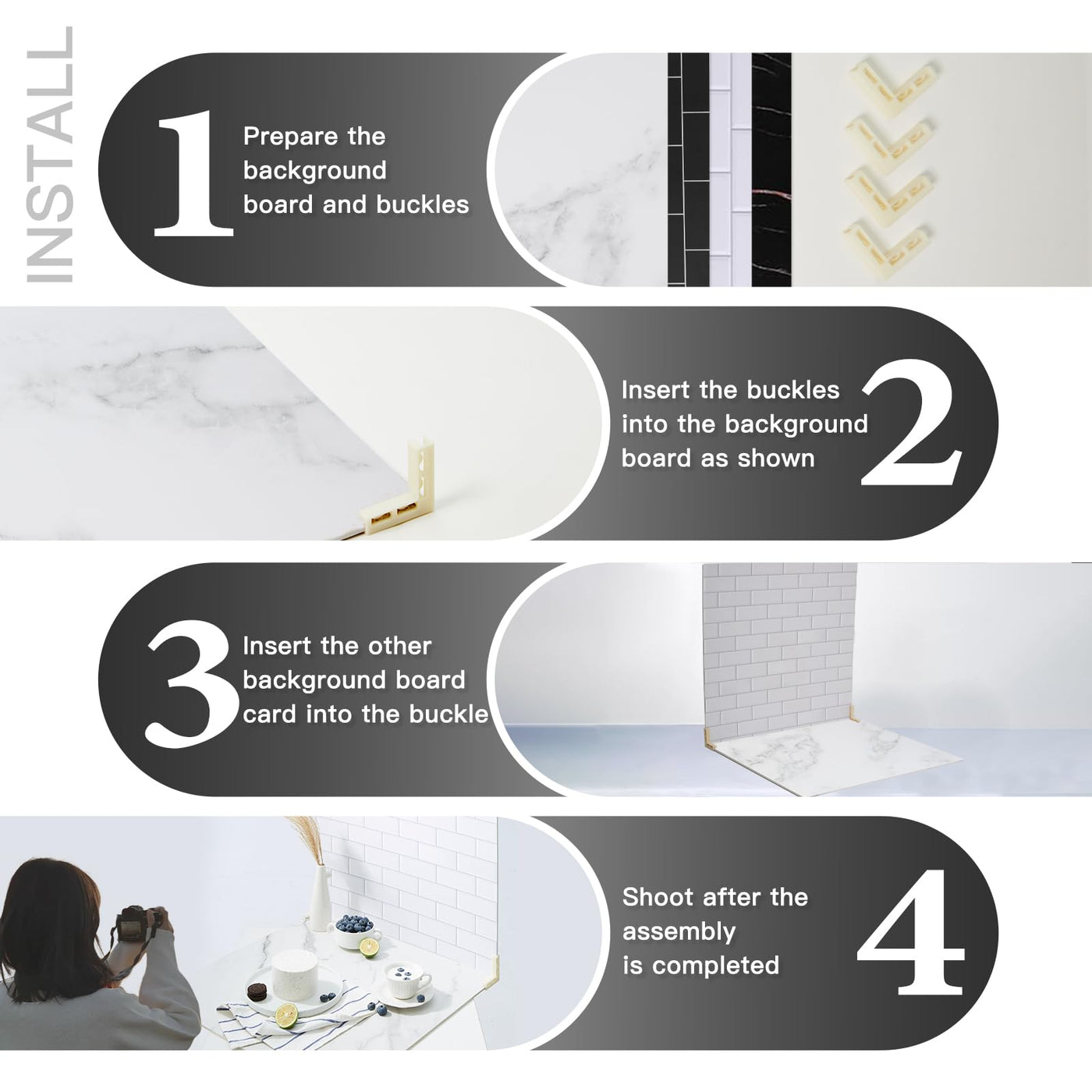 INSTALL

1 Prepare the background board and buckles

Insert the buckles into the background board as shown 2

3 Insert the other background board card into the buckle

Shoot after the assembly is completed 4