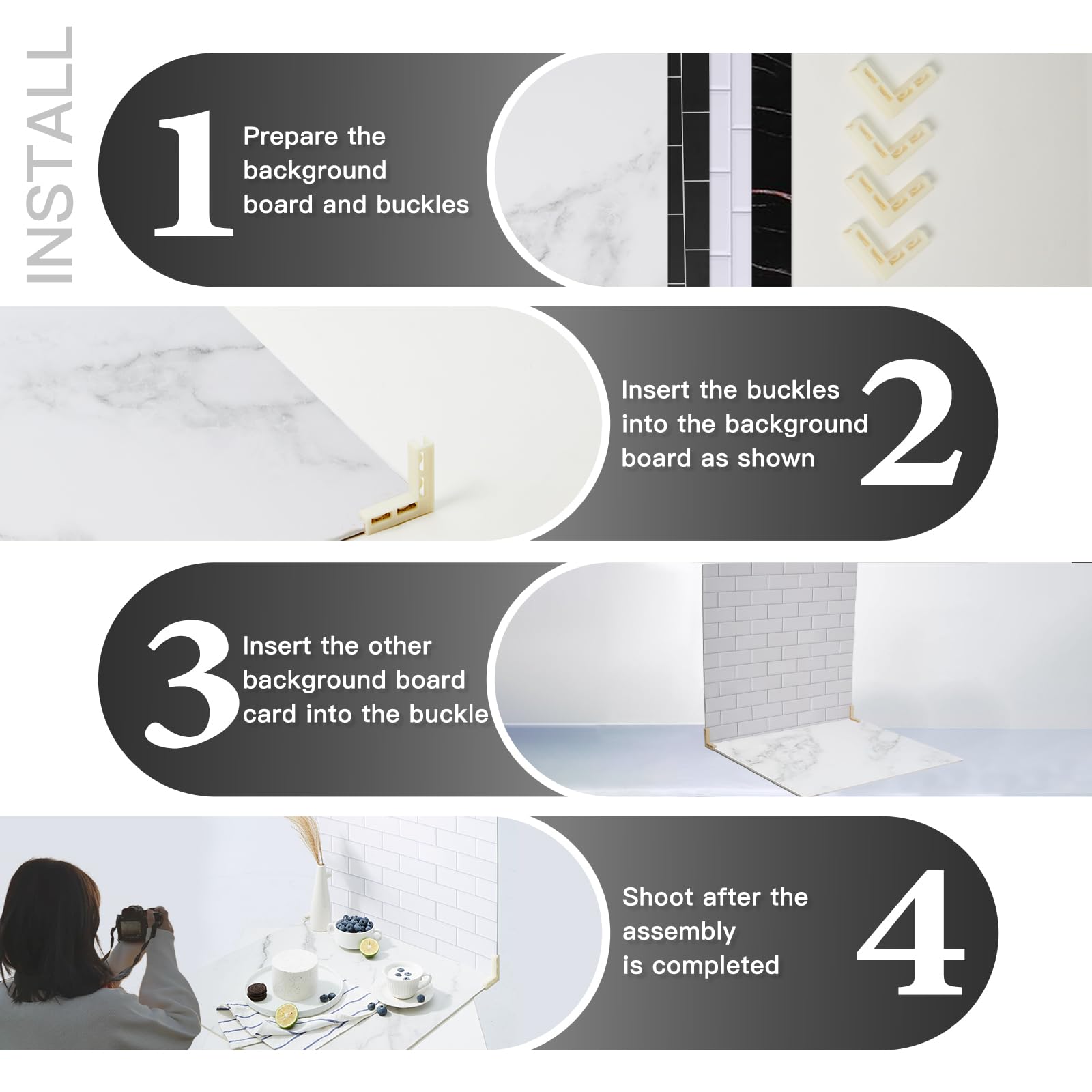 INSTALL

1 Prepare the background board and buckles

Insert the buckles into the background board as shown 2

3 Insert the other background board card into the buckle

Shoot after the assembly is completed 4