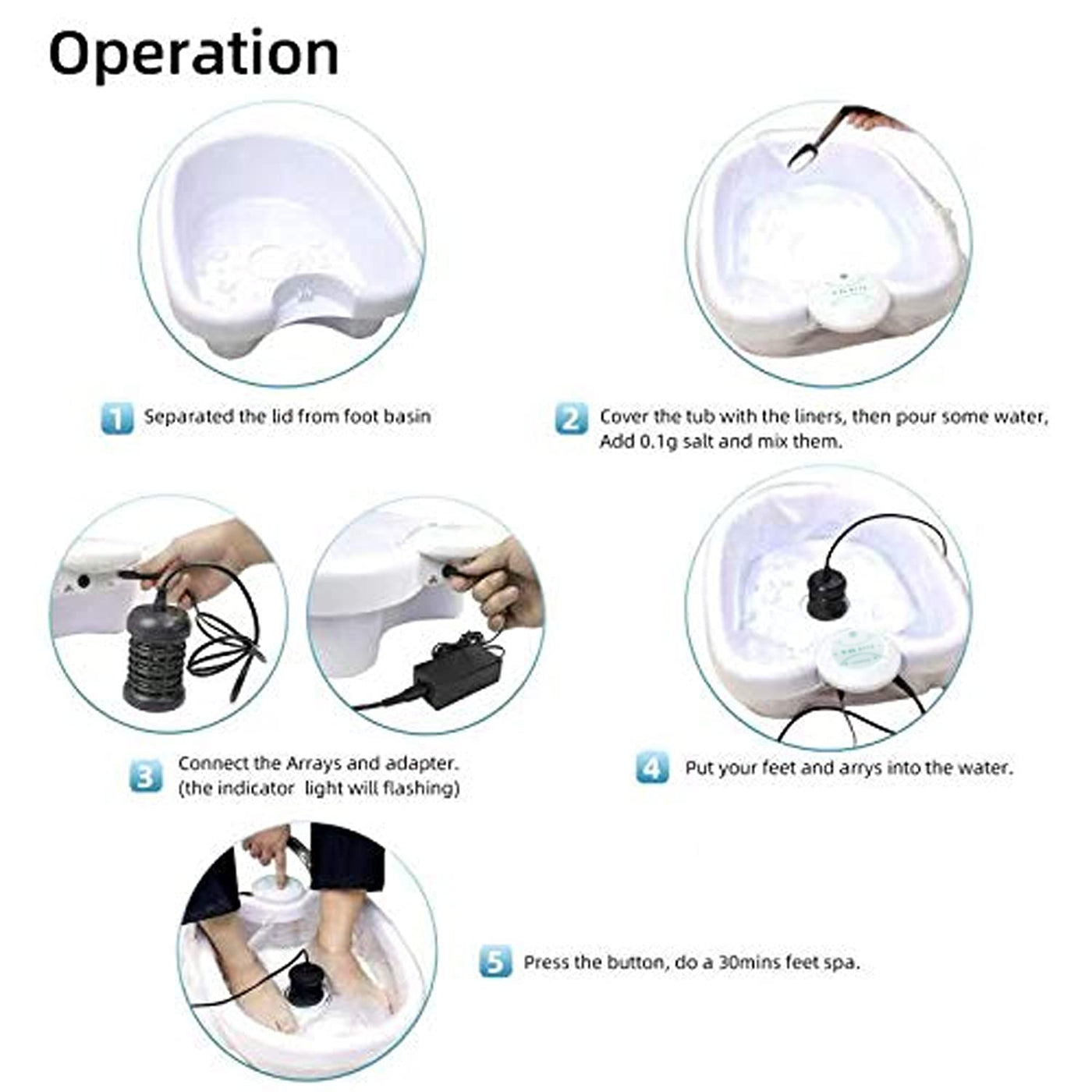 Operation

1 Separated the lid from foot basin

2 Cover the tub with the liners, then pour some water, Add 0.1g salt and mix them.

3 Connect the Arrays and adapter. (the indicator light will flashing)

4 Put your feet and arrys into the water.

5 Press the button, do a 30mins feet spa.