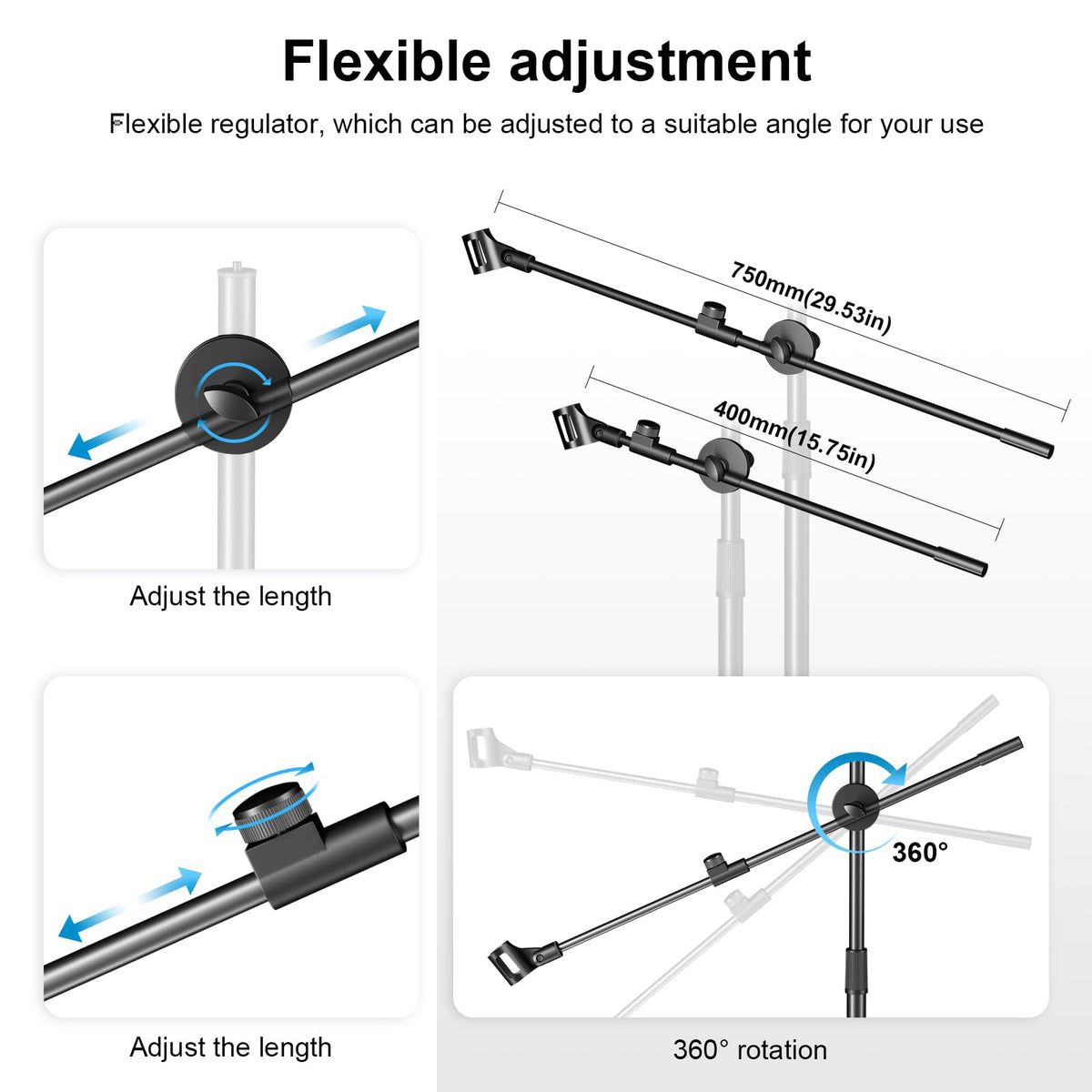 Flexible adjustment

Flexible regulator, which can be adjusted to a suitable angle for your use

750mm(29.53in)

400mm(15.75in)

Adjust the length

360°

Adjust the length

360° rotation