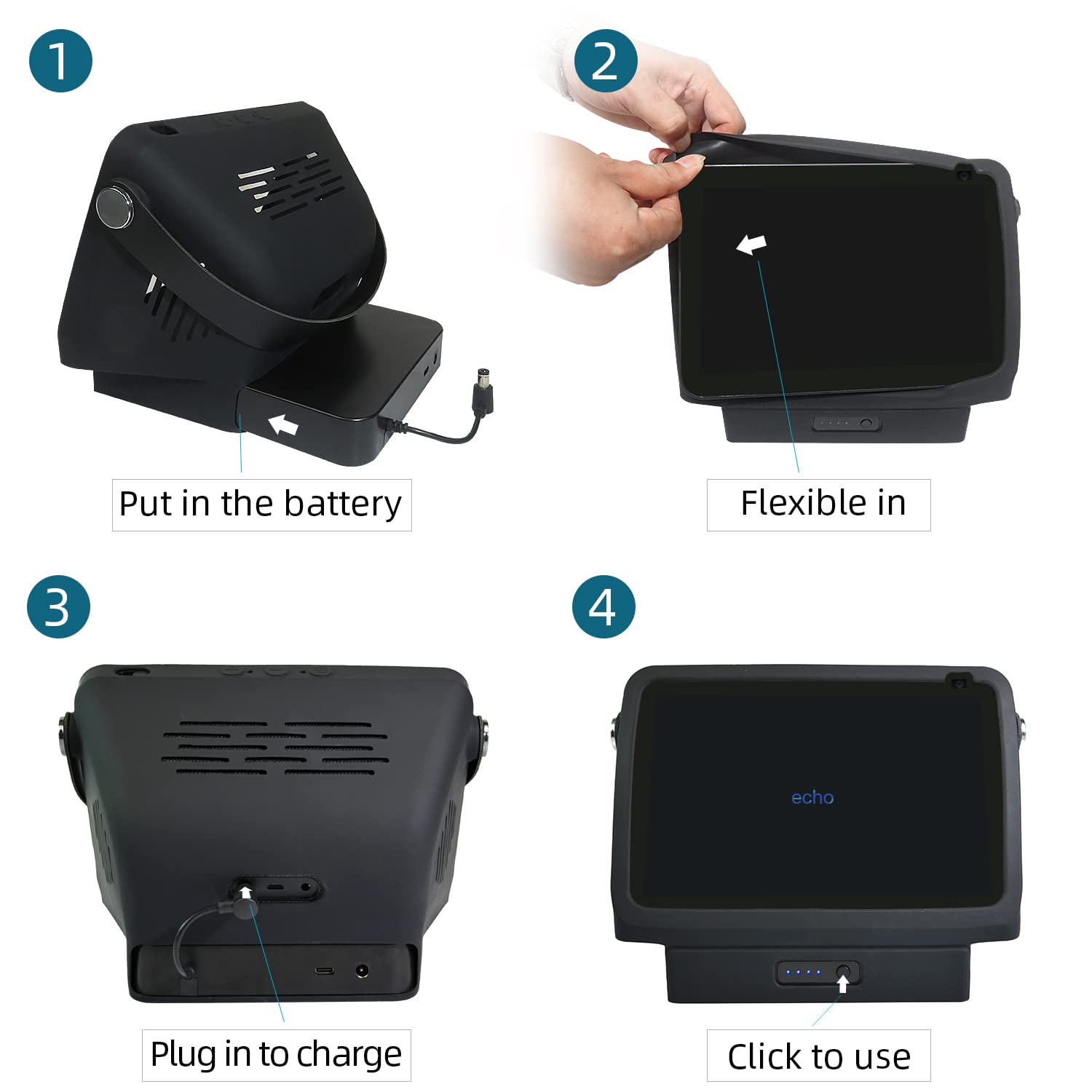 1

Put in the battery

2

Flexible in

3

Plug in to charge

4

echo

Click to use