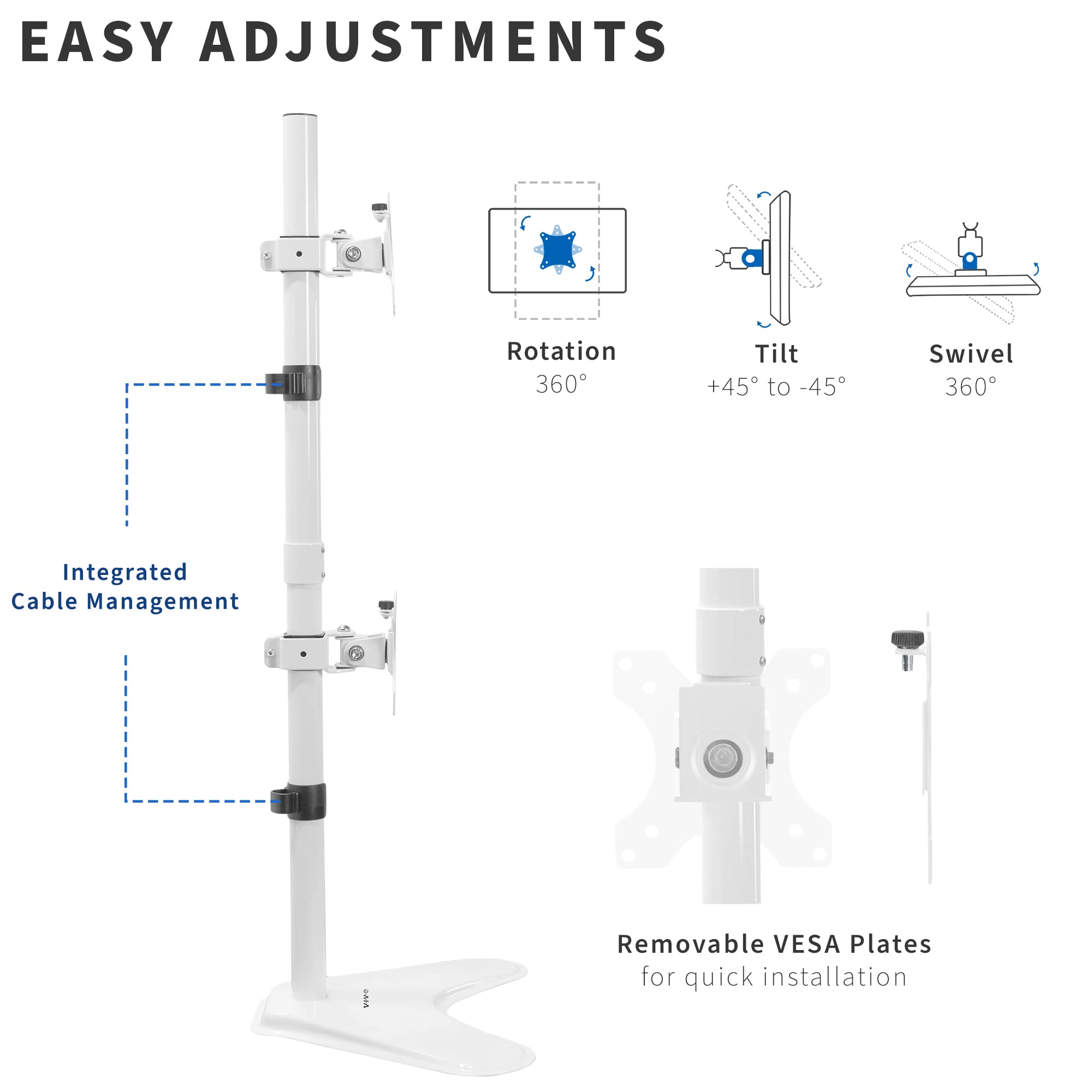 EASY ADJUSTMENTS

Rotation
360°

Tilt
+45° to -45°

Swivel
360°

Integrated
Cable Management

VIVO

Removable VESA Plates
for quick installation