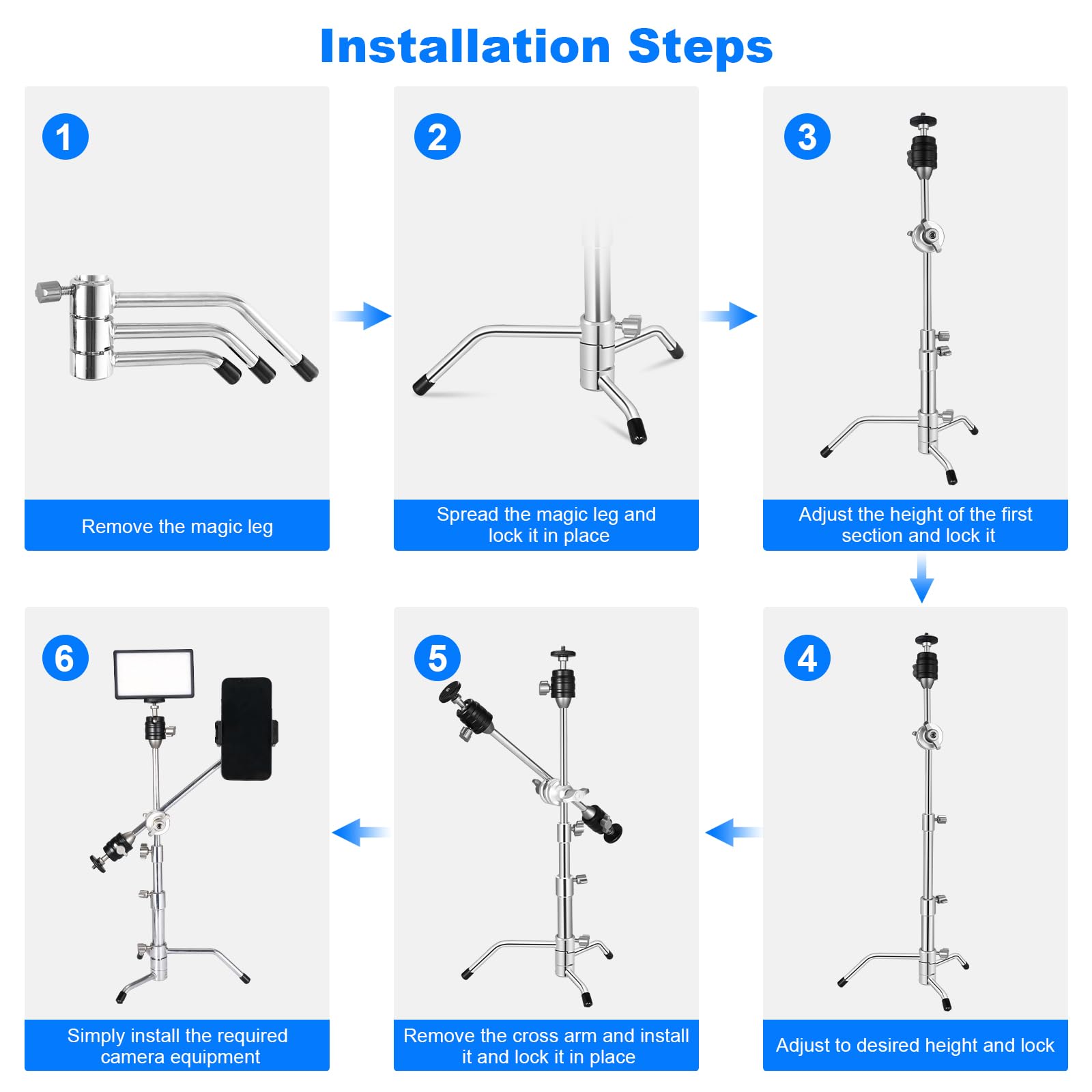 Installation Steps

1

Remove the magic leg

2

Spread the magic leg and lock it in place

3

Adjust the height of the first section and lock it

4

Adjust to desired height and lock

5

Remove the cross arm and install it and lock it in place

6

Simply install the required camera equipment