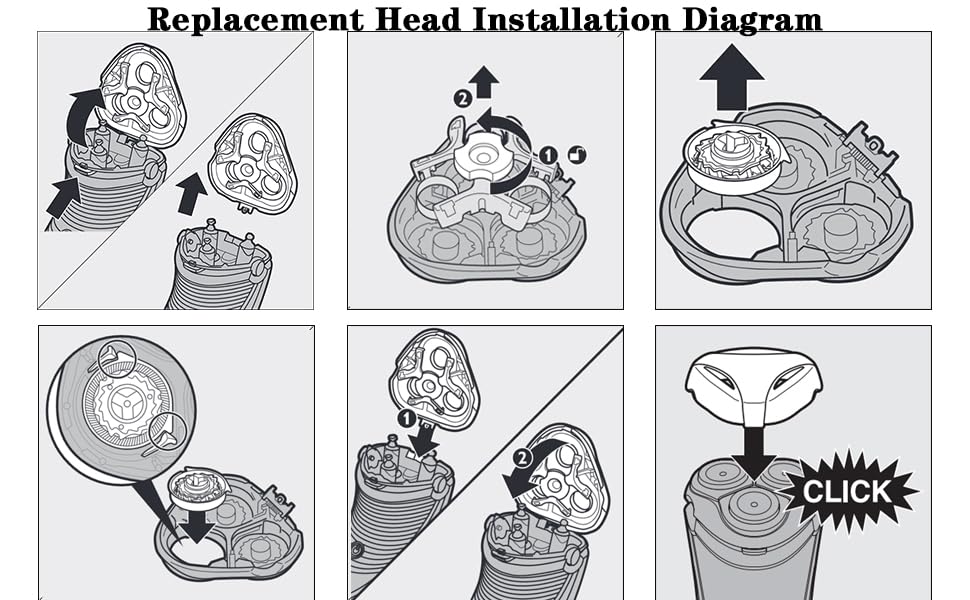 Replacement Head Installation Diagram

2
1

1

2

CLICK