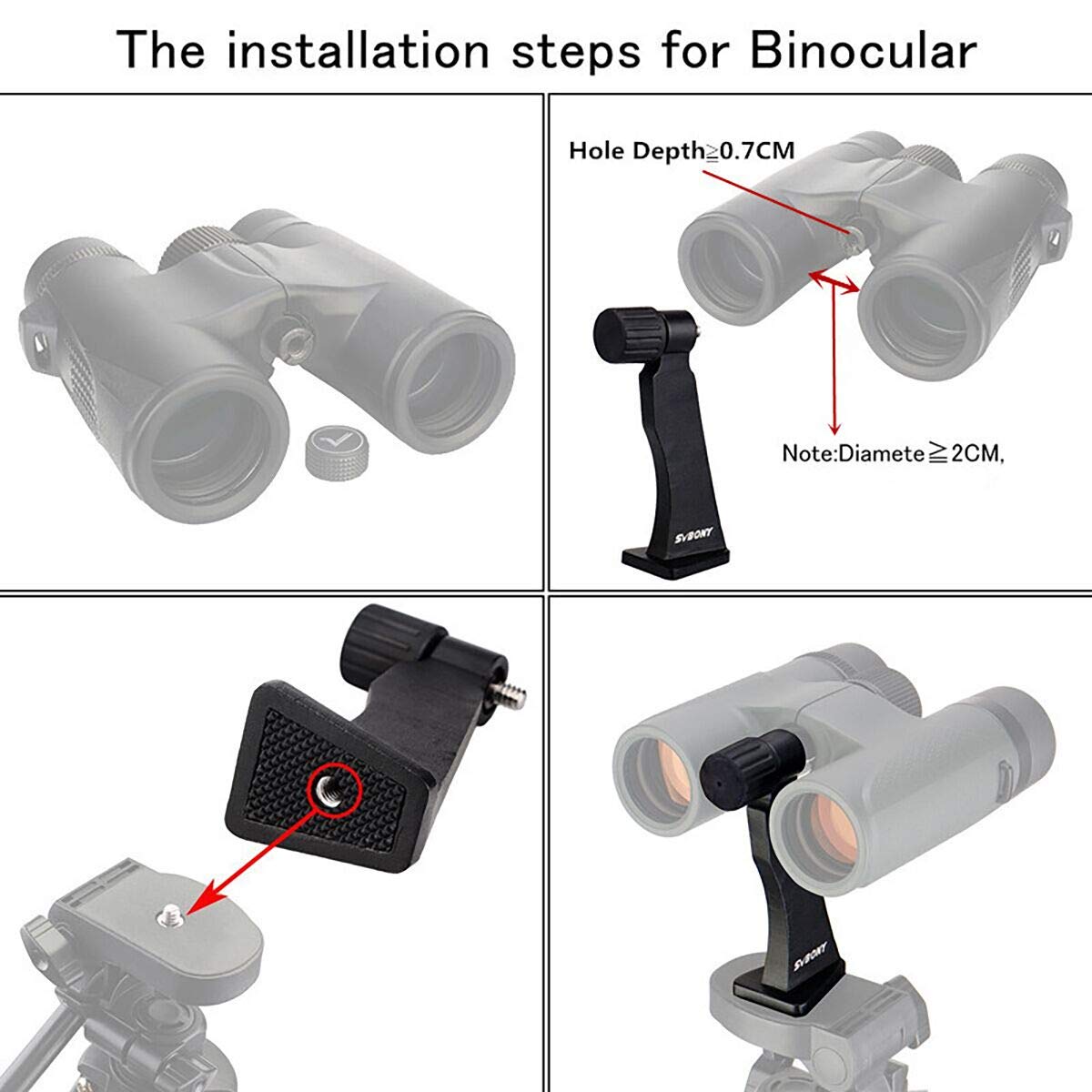 The installation steps for Binocular

Hole Depth≧0.7CM

Note:Diamete≧2CM,

SVBONY

SVBONY