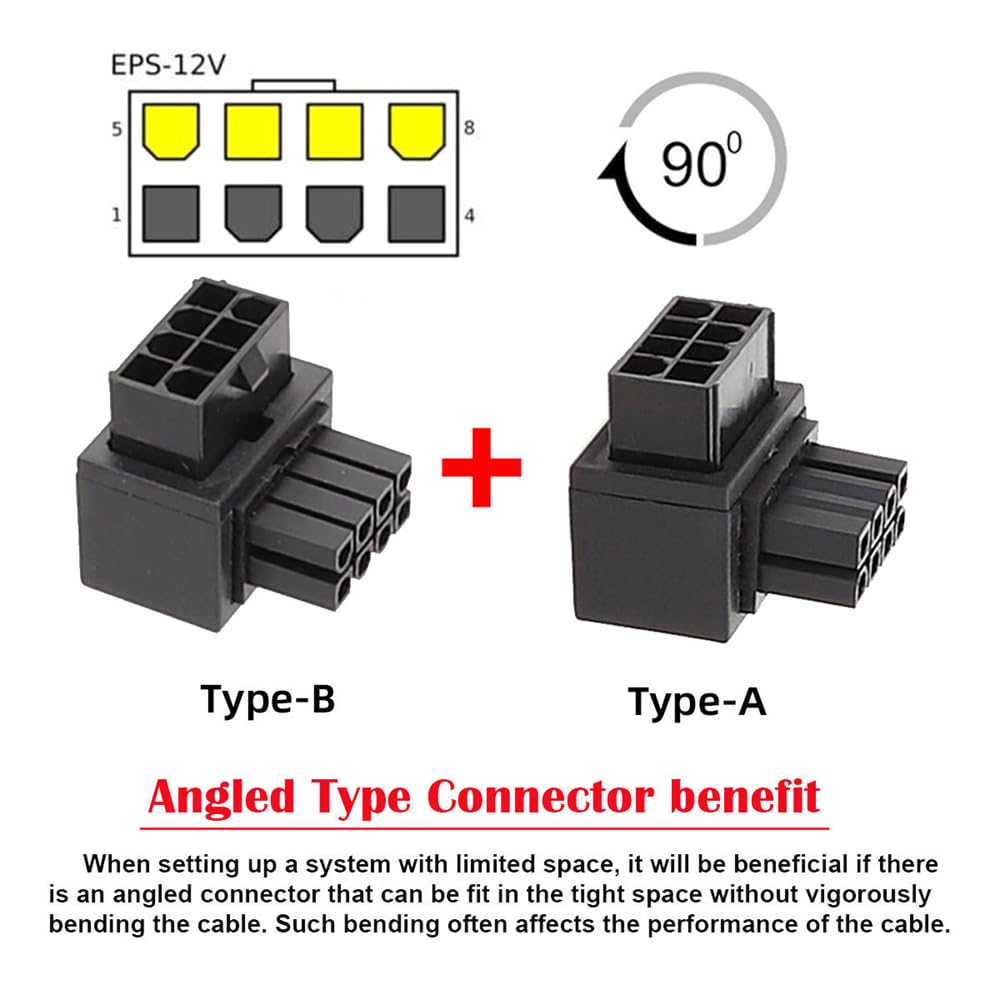 EPS-12V

5

8

1

4

$90^0$

Type-B

Type-A

Angled Type Connector benefit

When setting up a system with limited space, it will be beneficial if there is an angled connector that can be fit in the tight space without vigorously bending the cable. Such bending often affects the performance of the cable.