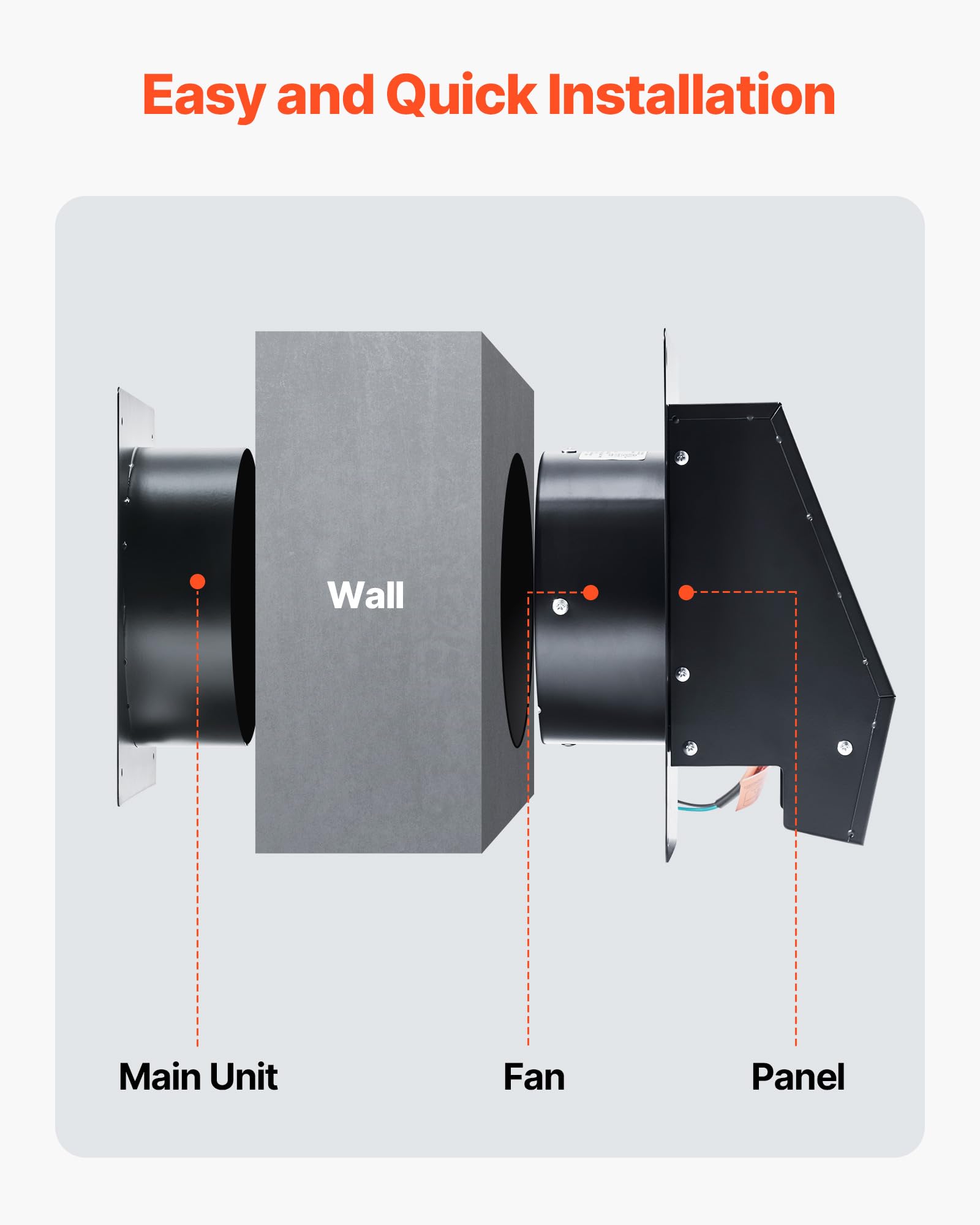 Easy and Quick Installation

Wall

Main Unit

Fan

Panel