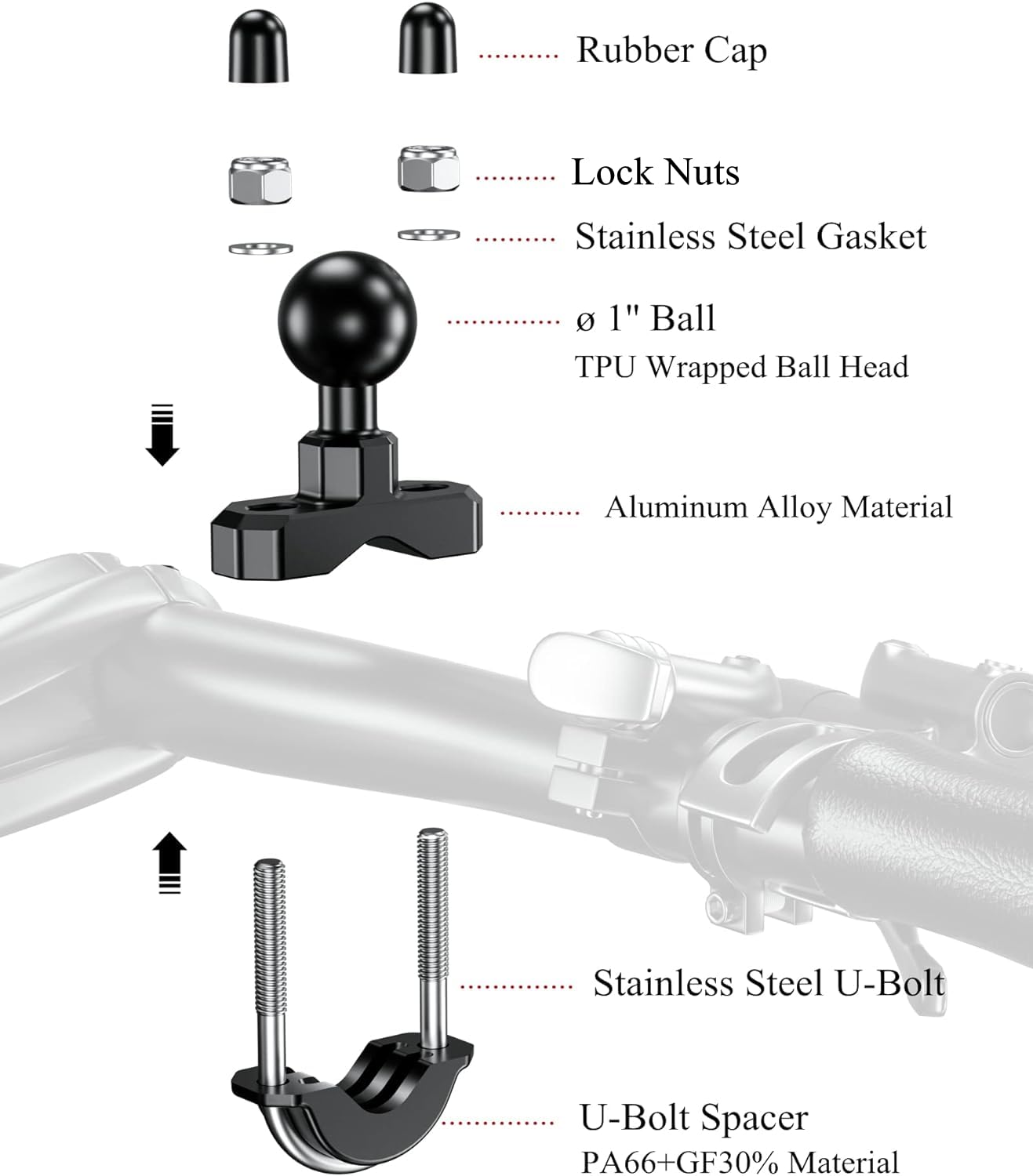 Rubber Cap

Lock Nuts

Stainless Steel Gasket

ø 1" Ball
TPU Wrapped Ball Head

Aluminum Alloy Material

Stainless Steel U-Bolt

U-Bolt Spacer
PA66+GF30% Material