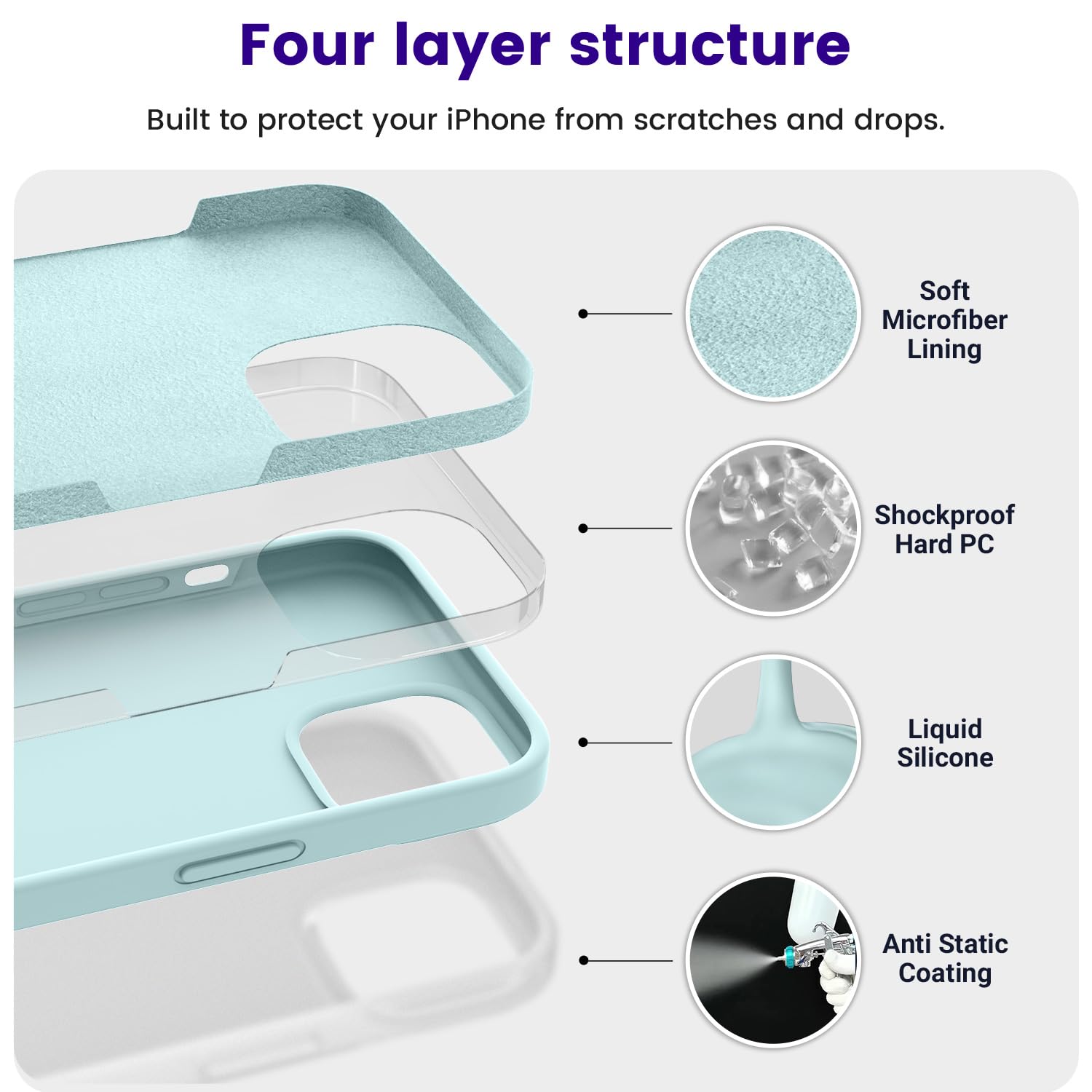 Four layer structure

Built to protect your iPhone from scratches and drops.

Soft Microfiber Lining

Shockproof Hard PC

Liquid Silicone

Anti Static Coating