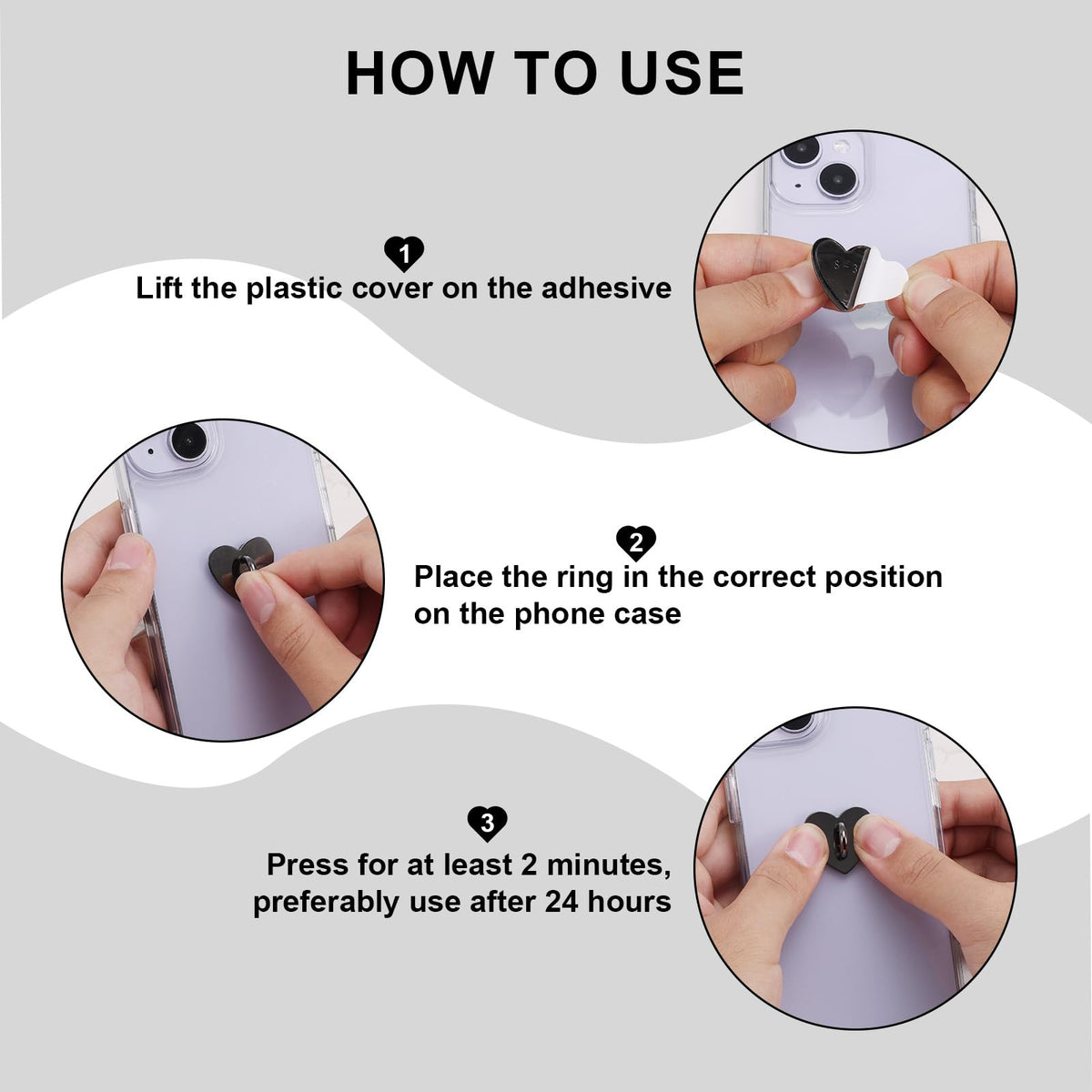 HOW TO USE

1
Lift the plastic cover on the adhesive

2
Place the ring in the correct position on the phone case

3
Press for at least 2 minutes, preferably use after 24 hours