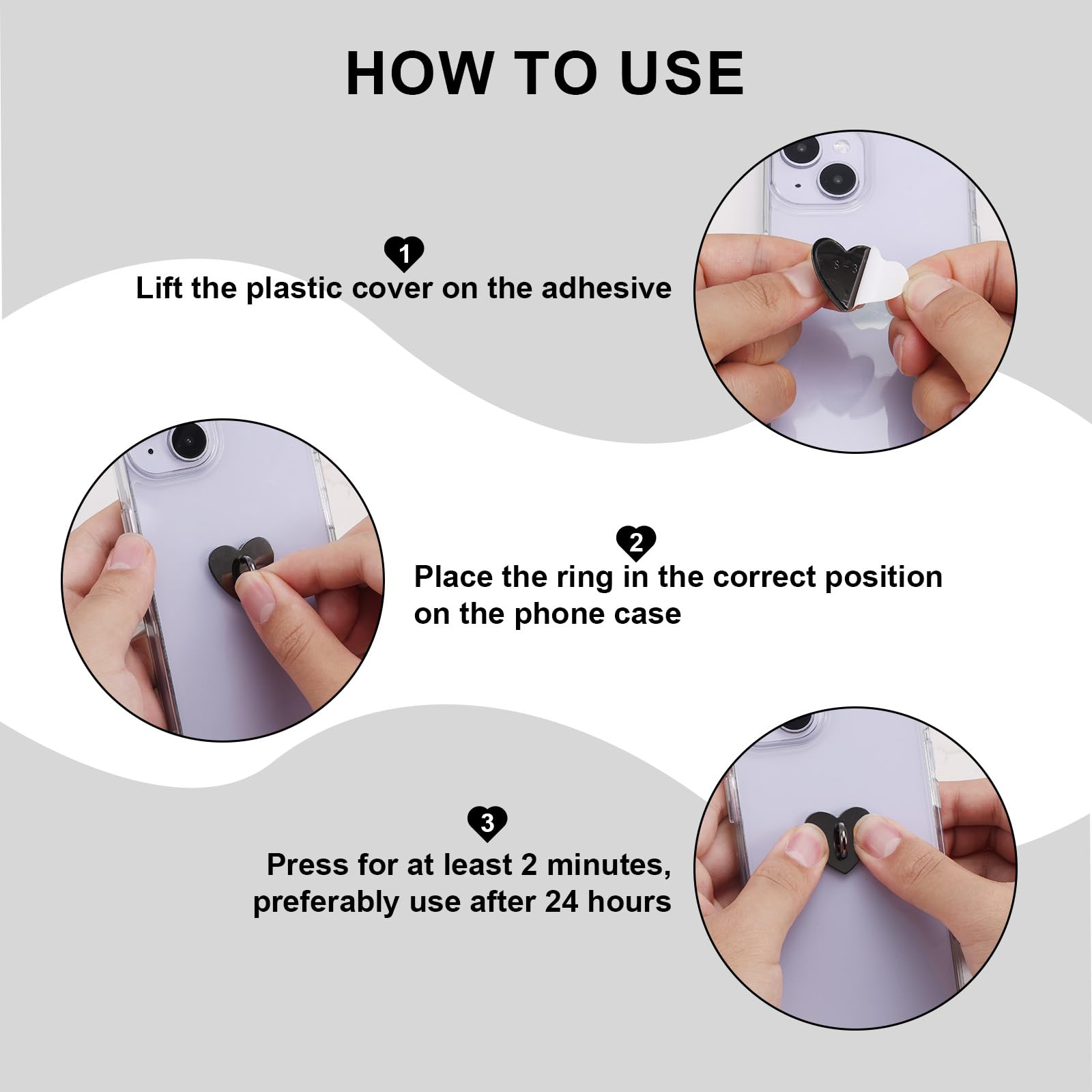 HOW TO USE

1
Lift the plastic cover on the adhesive

2
Place the ring in the correct position on the phone case

3
Press for at least 2 minutes, preferably use after 24 hours