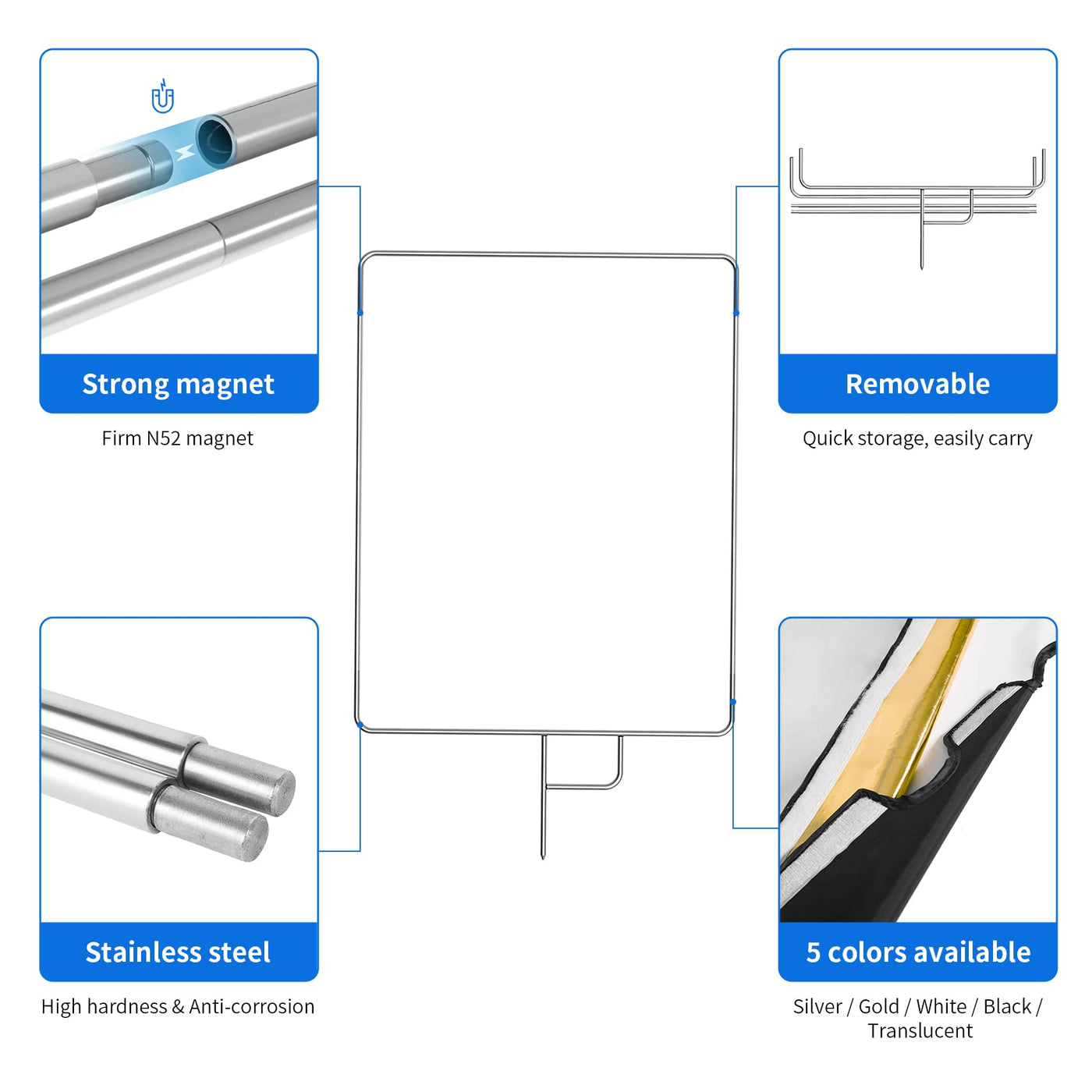 Strong magnet

Firm N52 magnet

Removable

Quick storage, easily carry

Stainless steel

High hardness & Anti-corrosion

5 colors available

Silver / Gold / White / Black / Translucent