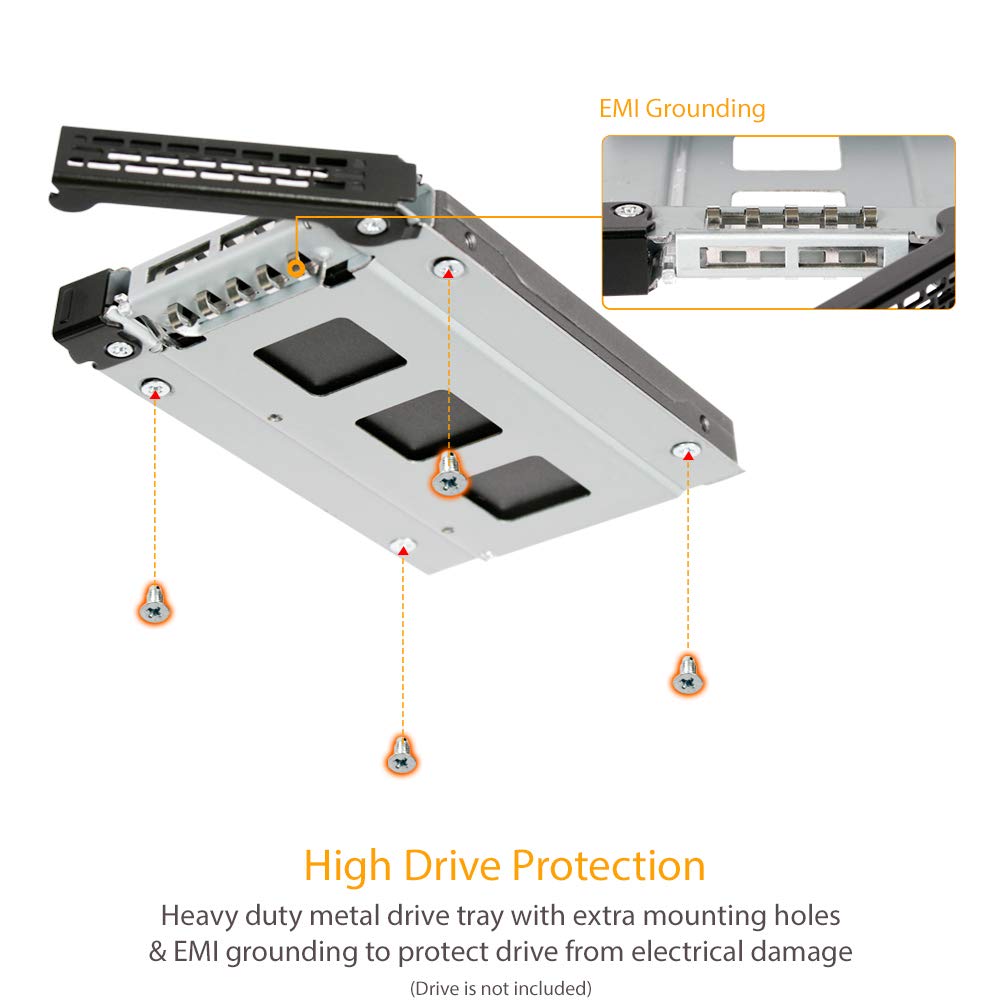 EMI Grounding

High Drive Protection

Heavy duty metal drive tray with extra mounting holes & EMI grounding to protect drive from electrical damage

(Drive is not included)