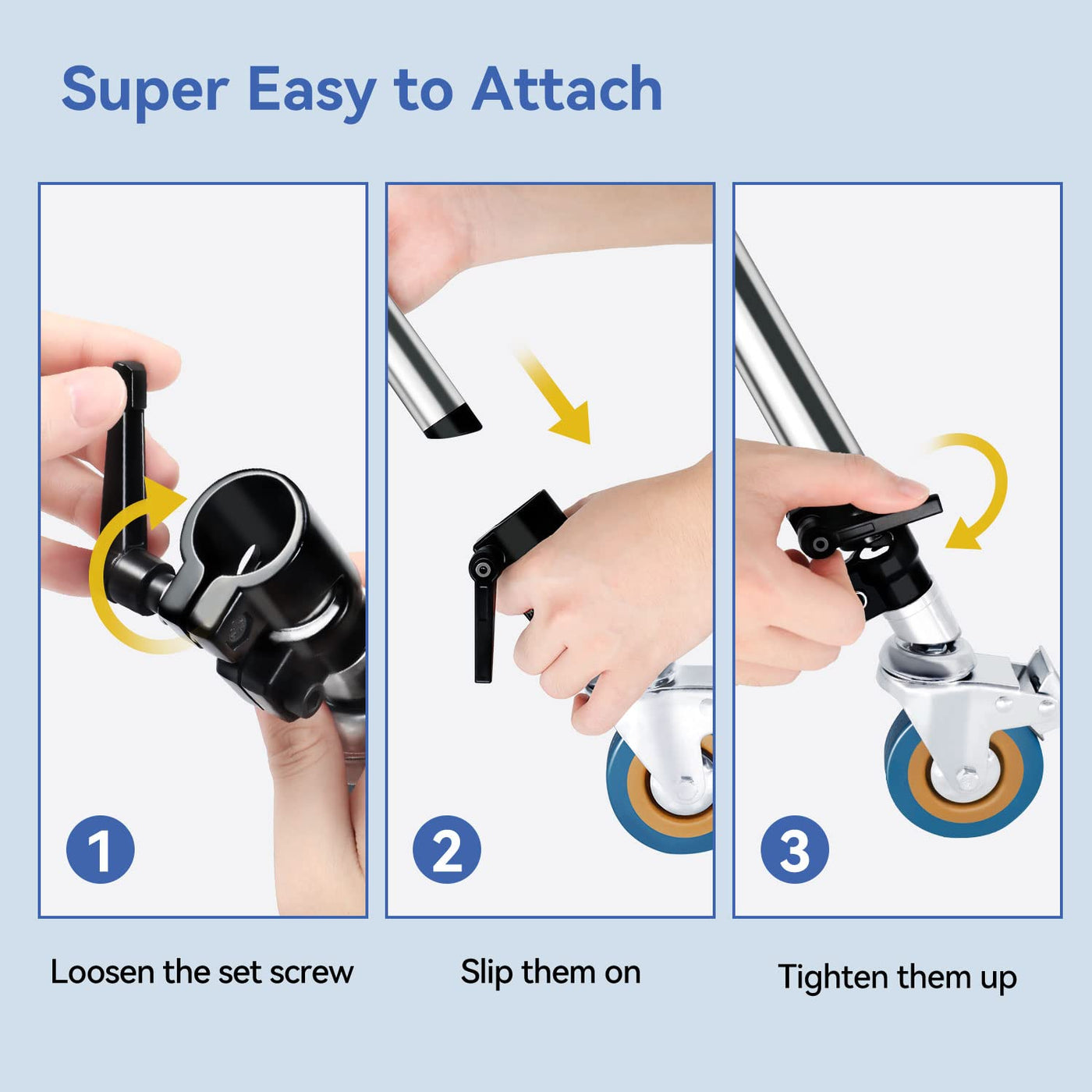 Super Easy to Attach

1

Loosen the set screw

2

Slip them on

3

Tighten them up