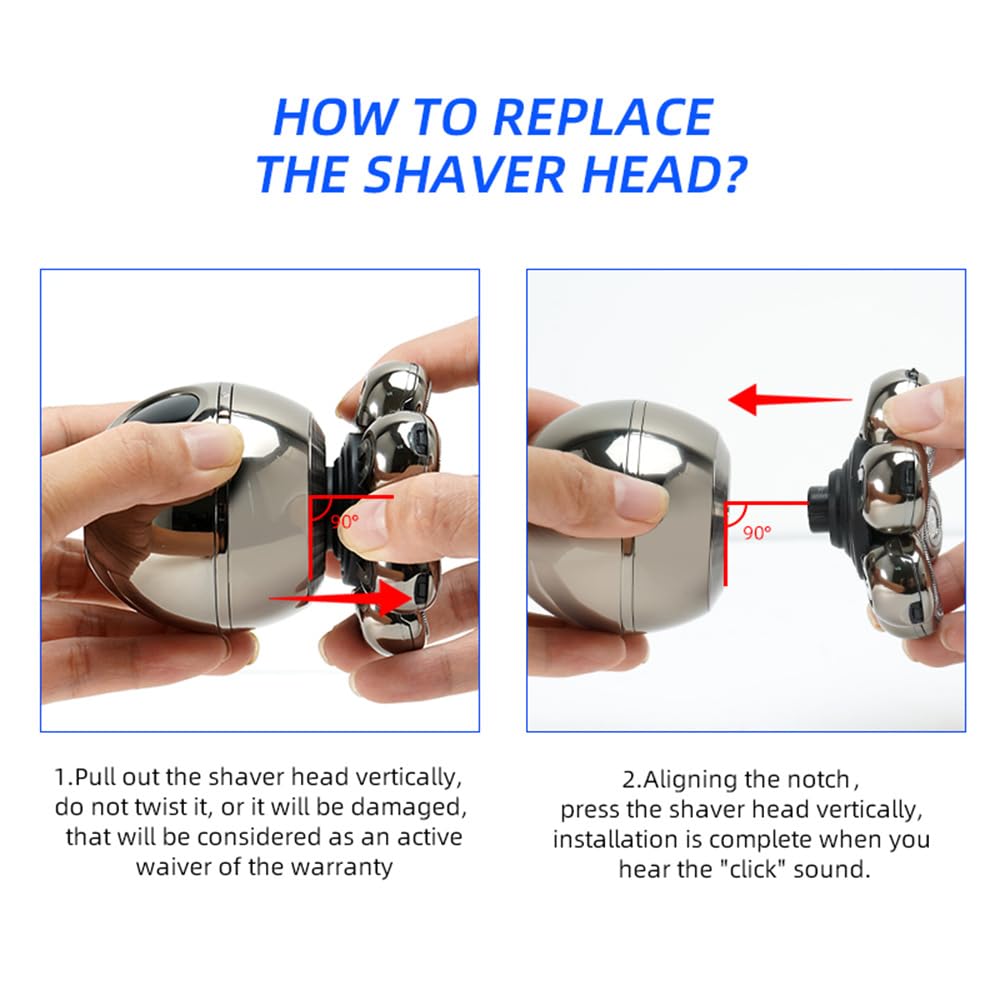 HOW TO REPLACE THE SHAVER HEAD?

90°

90°

1.Pull out the shaver head vertically, do not twist it, or it will be damaged, that will be considered as an active waiver of the warranty

2.Aligning the notch, press the shaver head vertically, installation is complete when you hear the "click" sound.