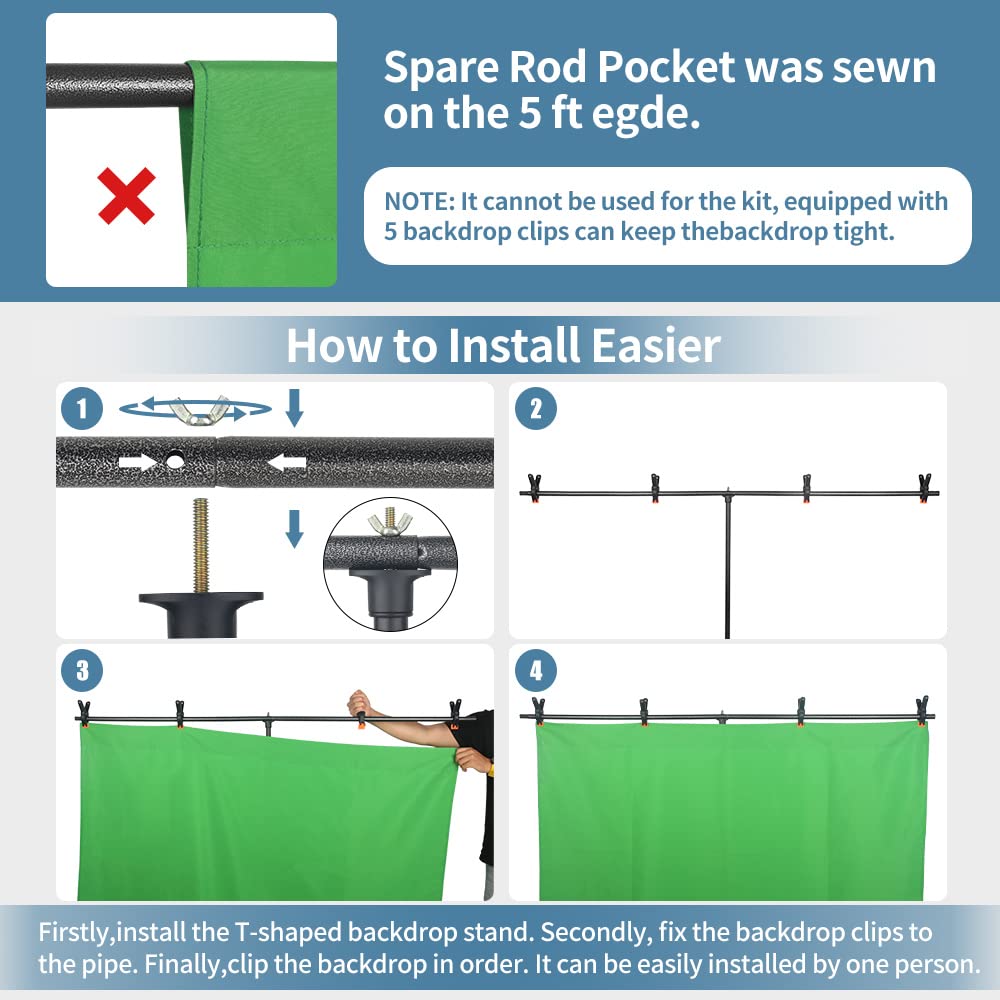 Spare Rod Pocket was sewn on the 5 ft egde.

NOTE: It cannot be used for the kit, equipped with 5 backdrop clips can keep thebackdrop tight.

How to Install Easier

1

2

3

4

Firstly,install the T-shaped backdrop stand. Secondly, fix the backdrop clips to the pipe. Finally,clip the backdrop in order. It can be easily installed by one person.