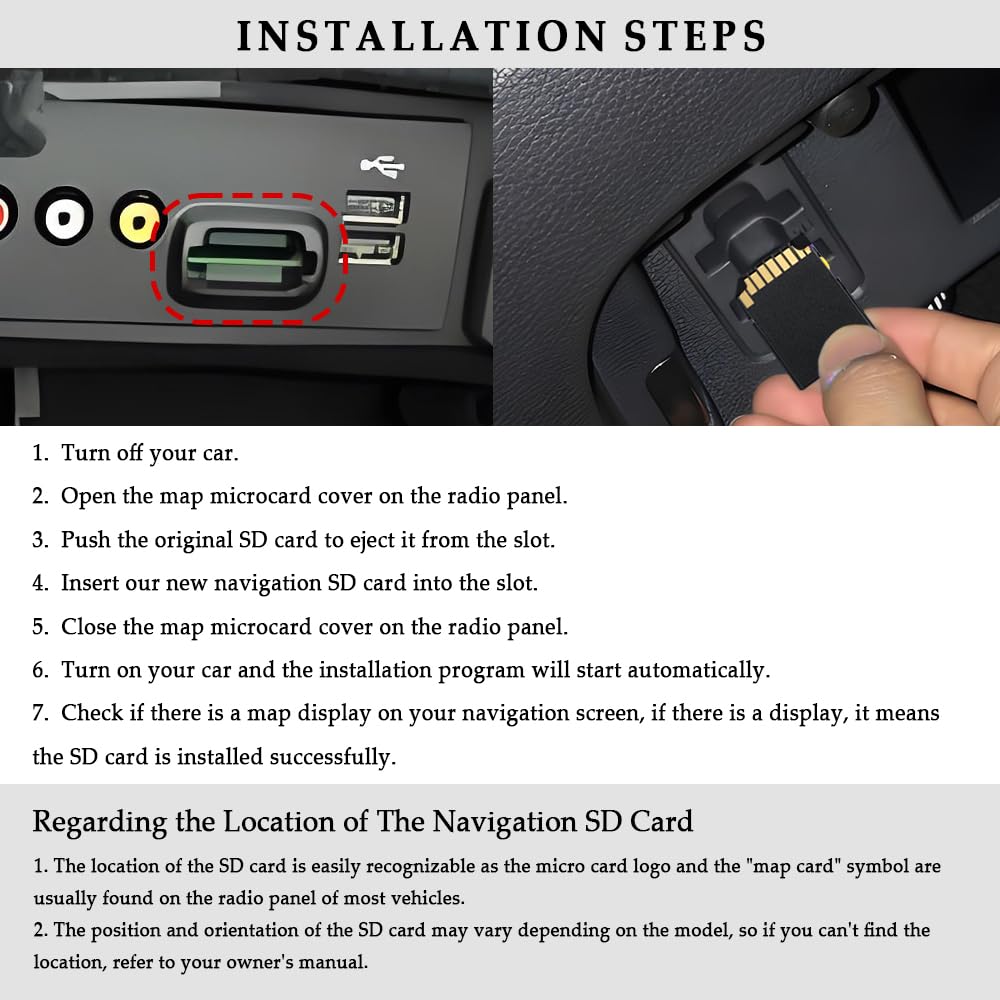 INSTALLATION STEPS

1. Turn off your car.
2. Open the map microcard cover on the radio panel.
3. Push the original SD card to eject it from the slot.
4. Insert our new navigation SD card into the slot.
5. Close the map microcard cover on the radio panel.
6. Turn on your car and the installation program will start automatically.
7. Check if there is a map display on your navigation screen, if there is a display, it means the SD card is installed successfully.

Regarding the Location of The Navigation SD Card

1. The location of the SD card is easily recognizable as the micro card logo and the "map card" symbol are usually found on the radio panel of most vehicles.
2. The position and orientation of the SD card may vary depending on the model, so if you can't find the location, refer to your owner's manual.