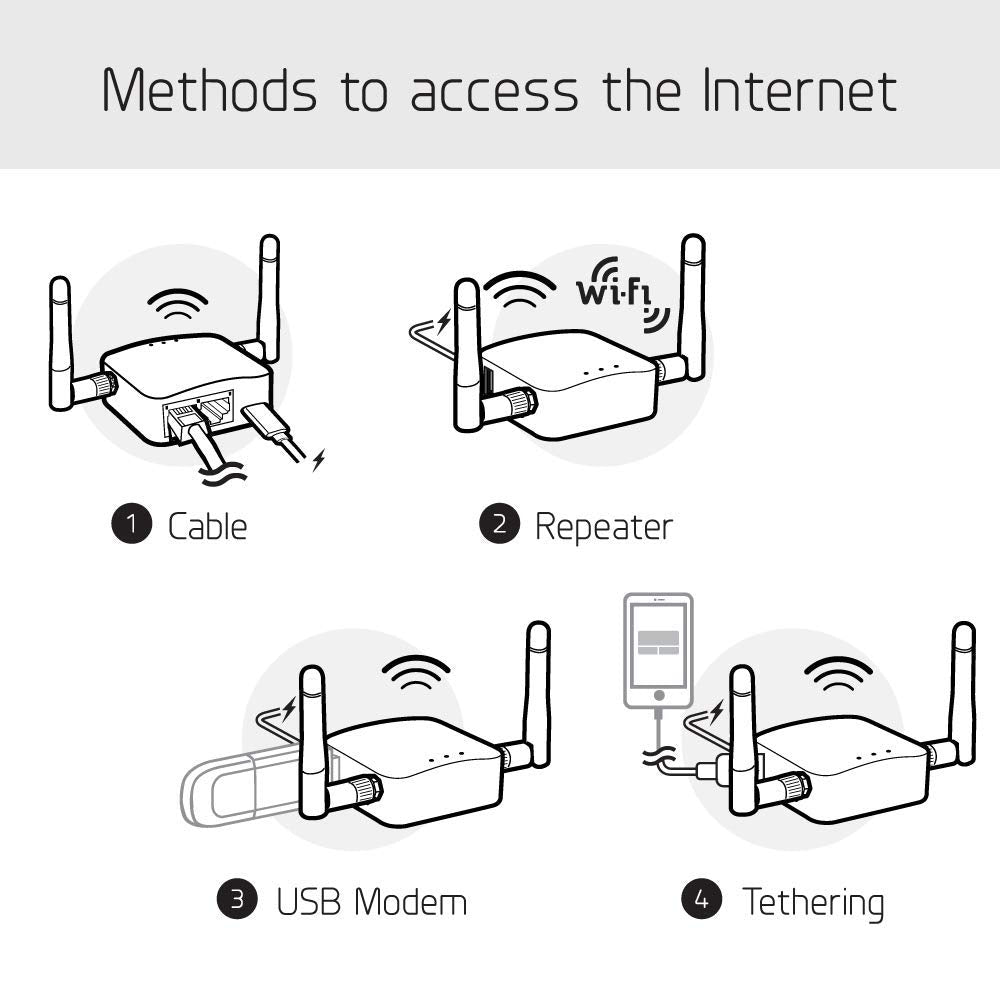 Methods to access the Internet

Wi-Fi

1 Cable

2 Repeater

3 USB Modem

4 Tethering