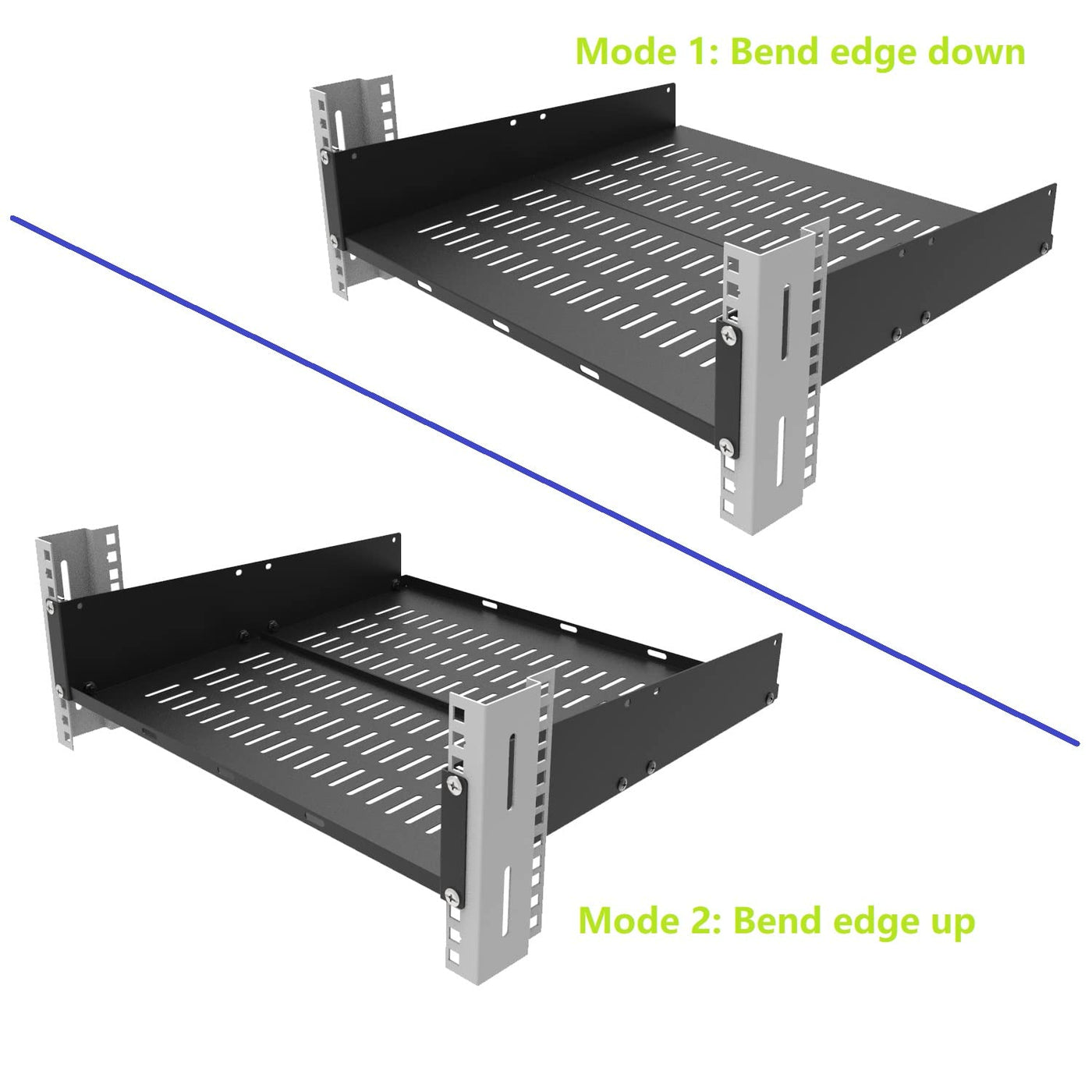 Mode 1: Bend edge down

Mode 2: Bend edge up