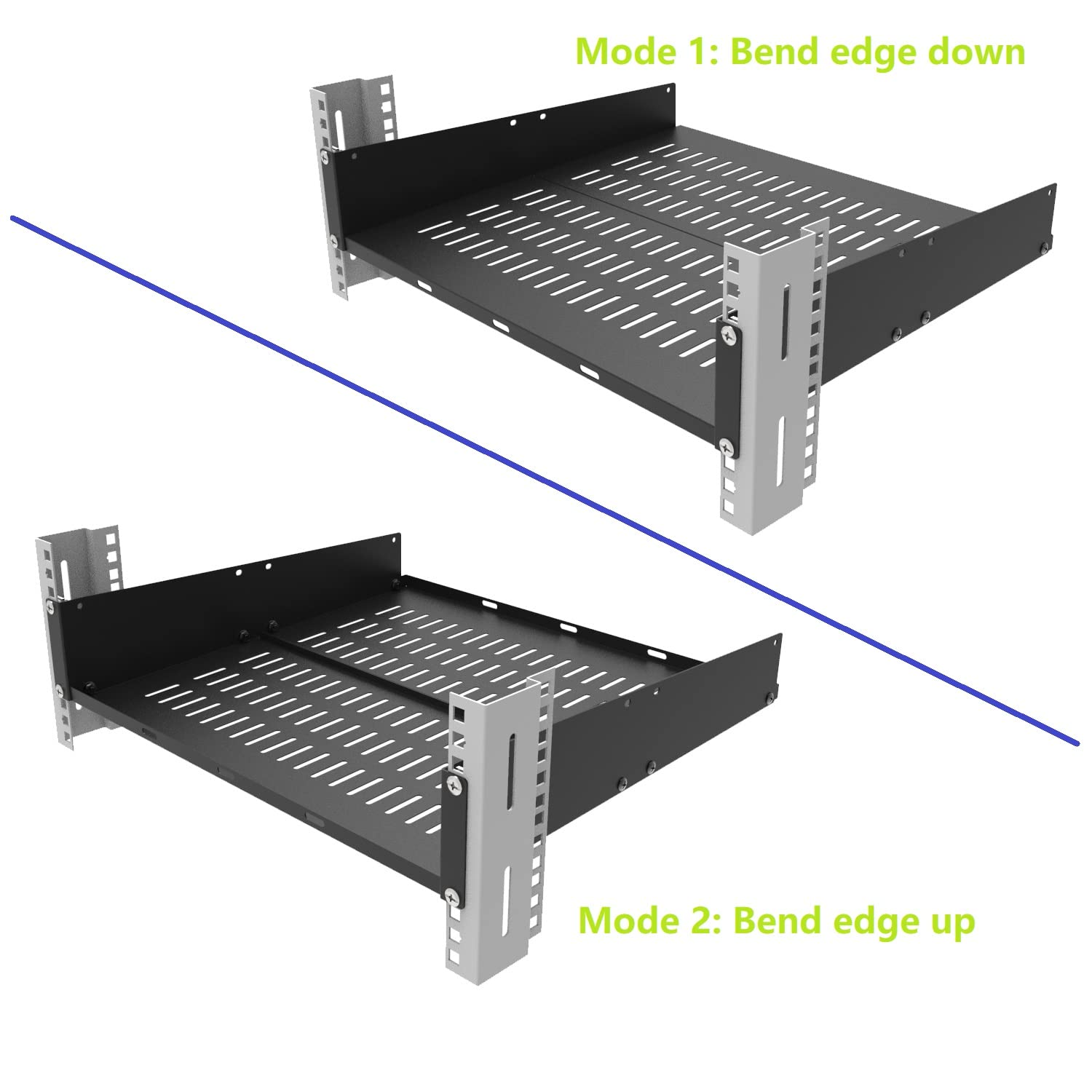 Mode 1: Bend edge down

Mode 2: Bend edge up