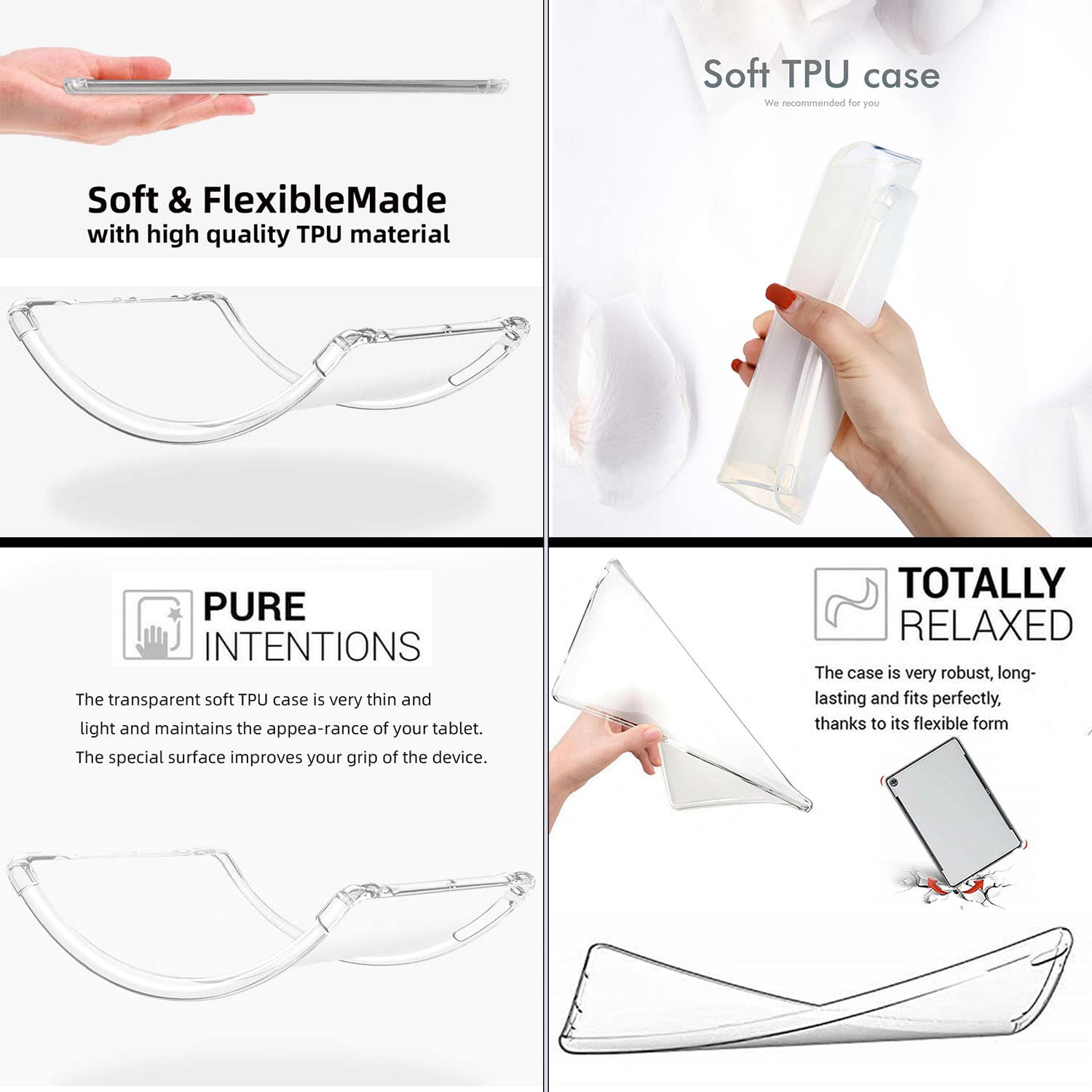 Soft & FlexibleMade
with high quality TPU material

Soft TPU case
We recommended for you

PURE
INTENTIONS

The transparent soft TPU case is very thin and light and maintains the appea-rance of your tablet. The special surface improves your grip of the device.

TOTALLY
RELAXED

The case is very robust, long-lasting and fits perfectly, thanks to its flexible form