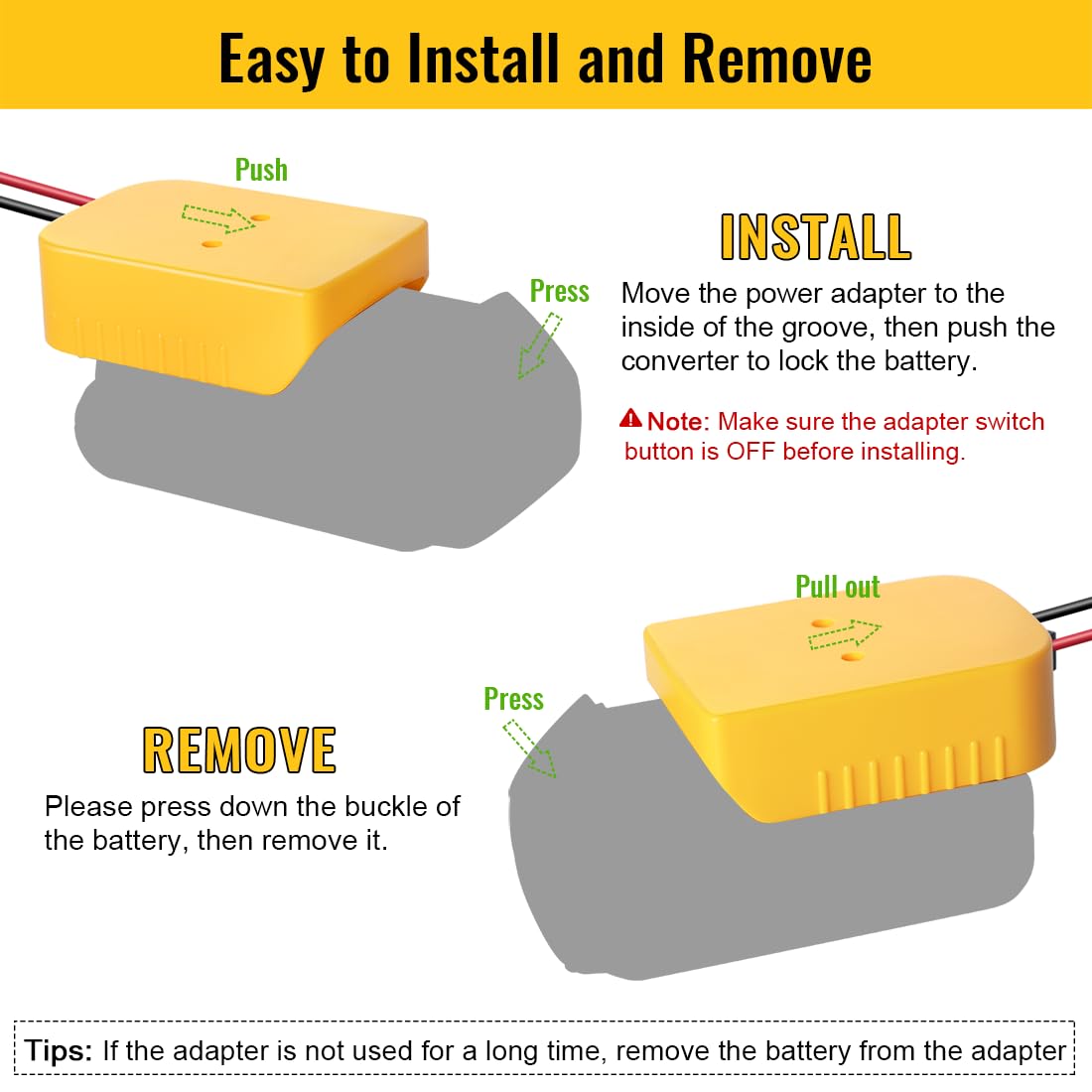 Easy to Install and Remove

Push

Press

INSTALL

Move the power adapter to the inside of the groove, then push the converter to lock the battery.

Note: Make sure the adapter switch button is OFF before installing.

Pull out

Press

REMOVE

Please press down the buckle of the battery, then remove it.

Tips: If the adapter is not used for a long time, remove the battery from the adapter