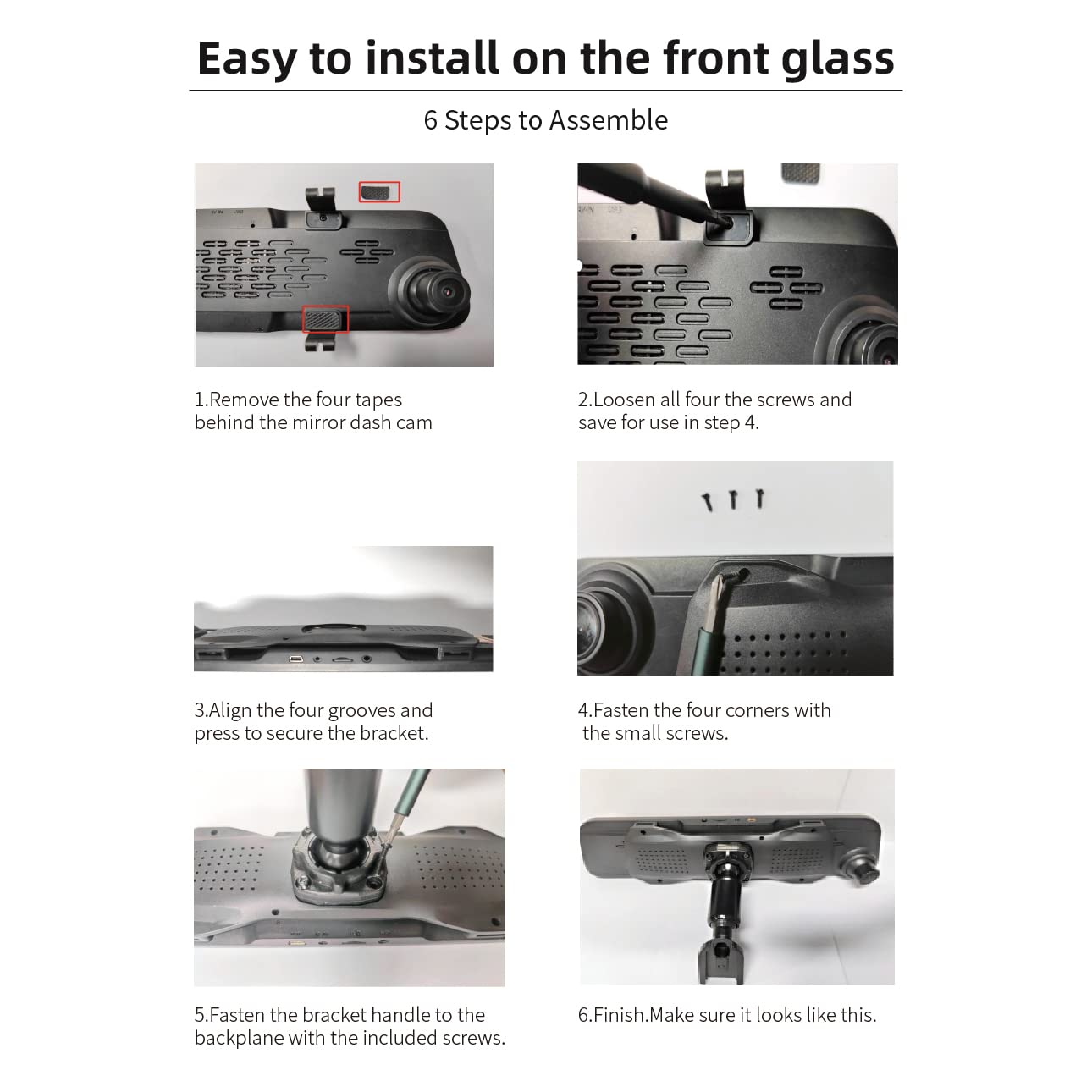 Easy to install on the front glass

6 Steps to Assemble

1.Remove the four tapes behind the mirror dash cam

2.Loosen all four the screws and save for use in step 4.

3.Align the four grooves and press to secure the bracket.

4.Fasten the four corners with the small screws.

5.Fasten the bracket handle to the backplane with the included screws.

6.Finish.Make sure it looks like this.