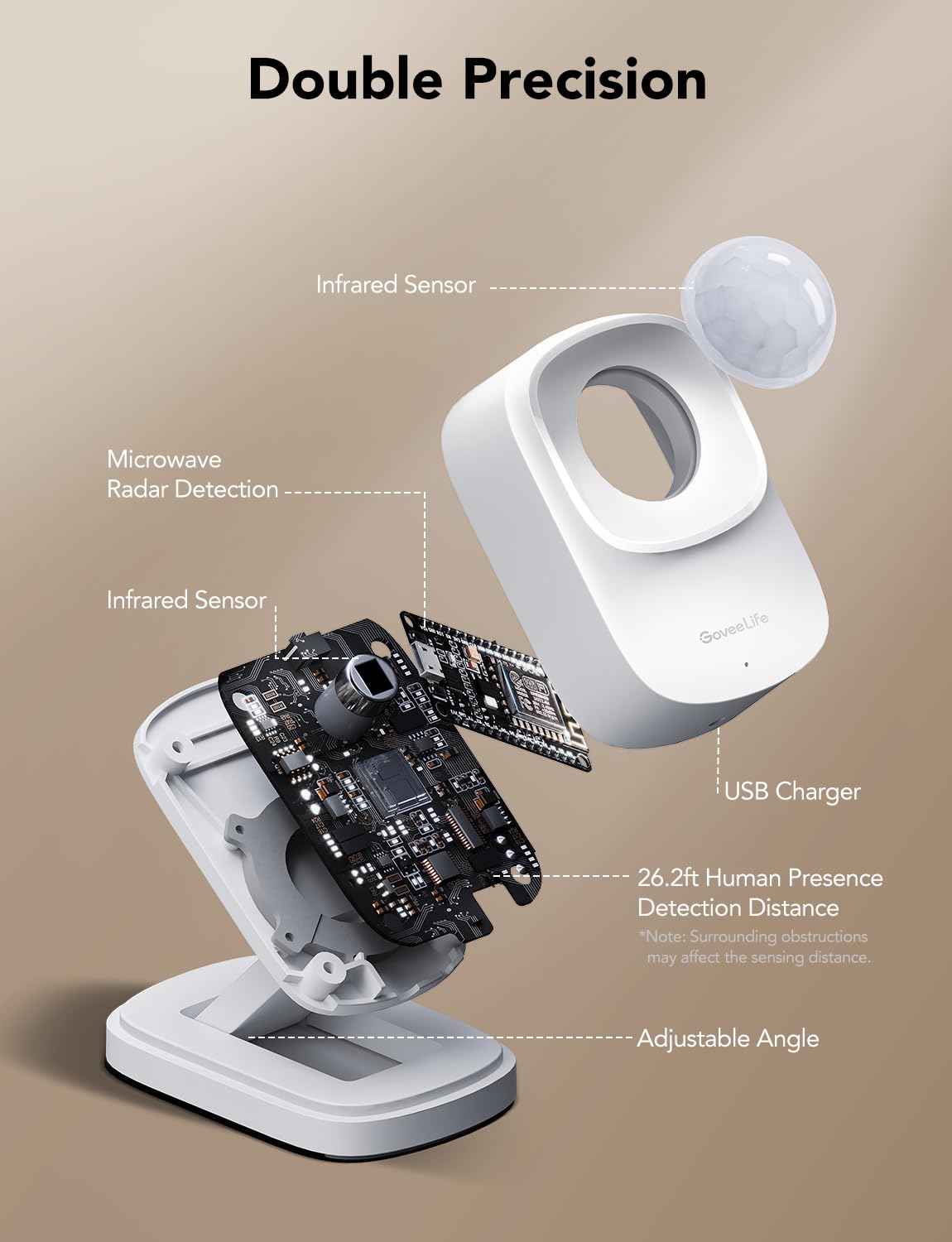 Double Precision

Infrared Sensor

Microwave Radar Detection

Infrared Sensor

GoveeLife

USB Charger

26.2ft Human Presence Detection Distance

*Note: Surrounding obstructions may affect the sensing distance.

Adjustable Angle