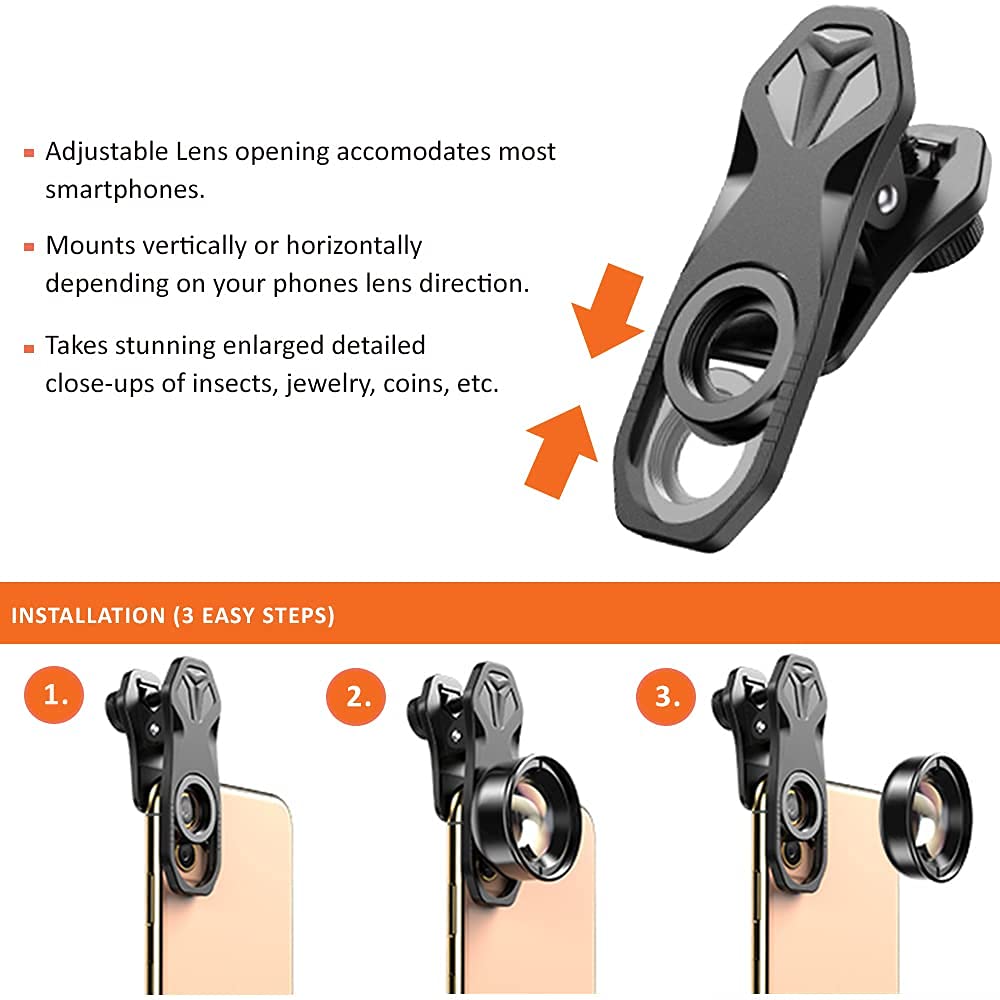 ▪ Adjustable Lens opening accomodates most smartphones.

▪ Mounts vertically or horizontally depending on your phones lens direction.

▪ Takes stunning enlarged detailed close-ups of insects, jewelry, coins, etc.

INSTALLATION (3 EASY STEPS)

1.

2.

3.