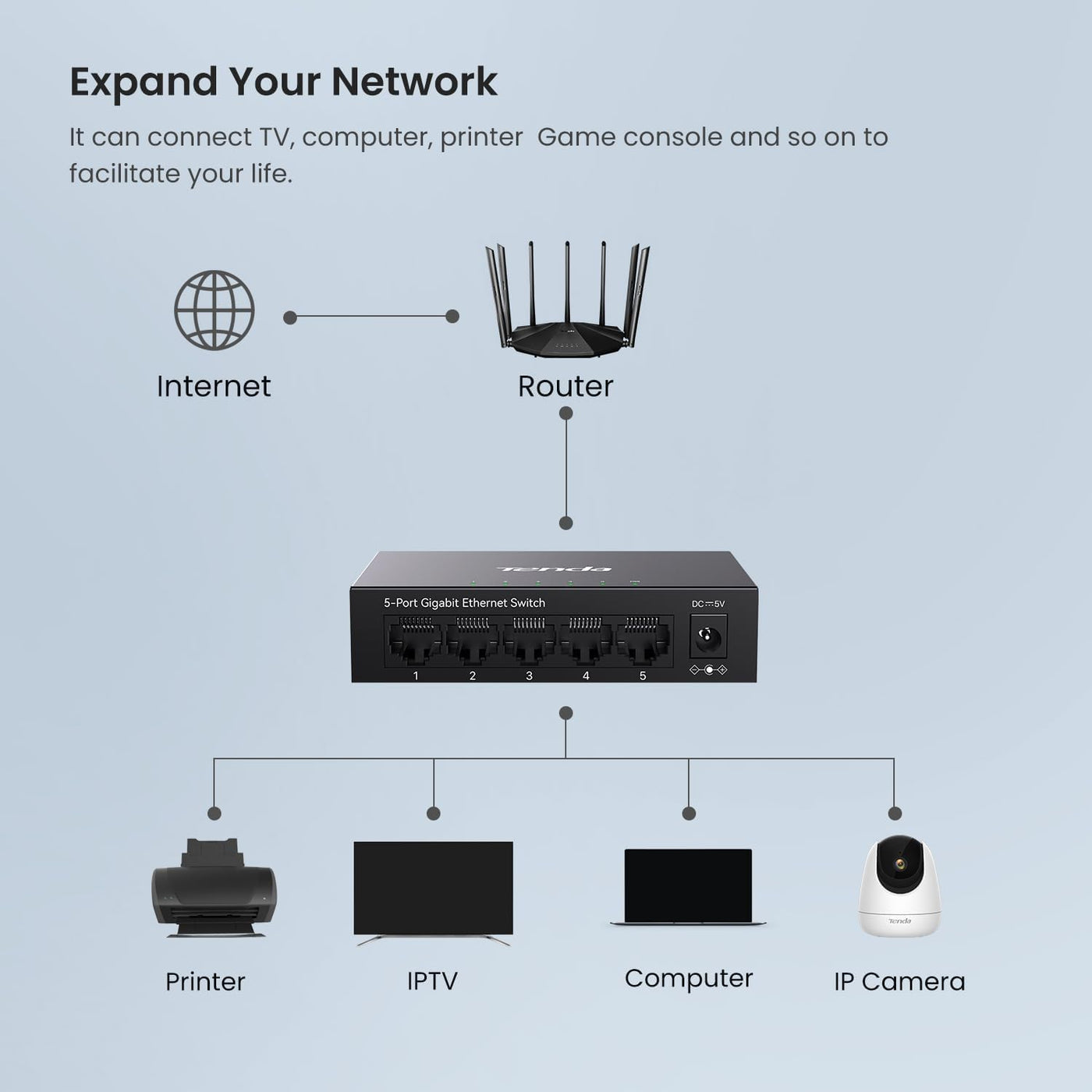 Expand Your Network

It can connect TV, computer, printer  Game console and so on to facilitate your life.

Internet

Router

Tenda

5-Port Gigabit Ethernet Switch

DC ⎓ 5V

1 2 3 4 5

Printer

IPTV

Computer

Tenda

IP Camera