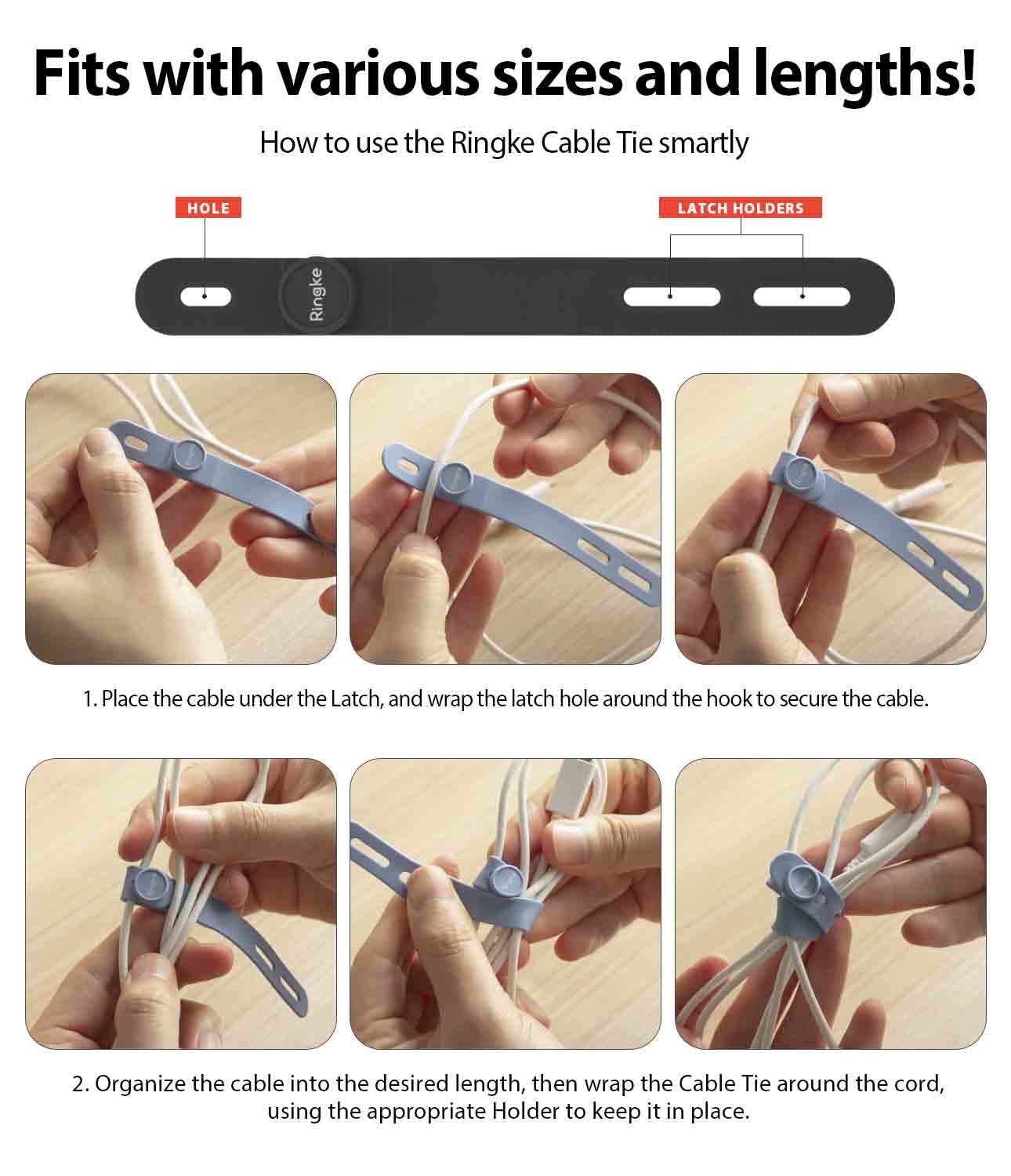 Fits with various sizes and lengths!

How to use the Ringke Cable Tie smartly

HOLE

LATCH HOLDERS

Ringke

1. Place the cable under the Latch, and wrap the latch hole around the hook to secure the cable.

2. Organize the cable into the desired length, then wrap the Cable Tie around the cord, using the appropriate Holder to keep it in place.