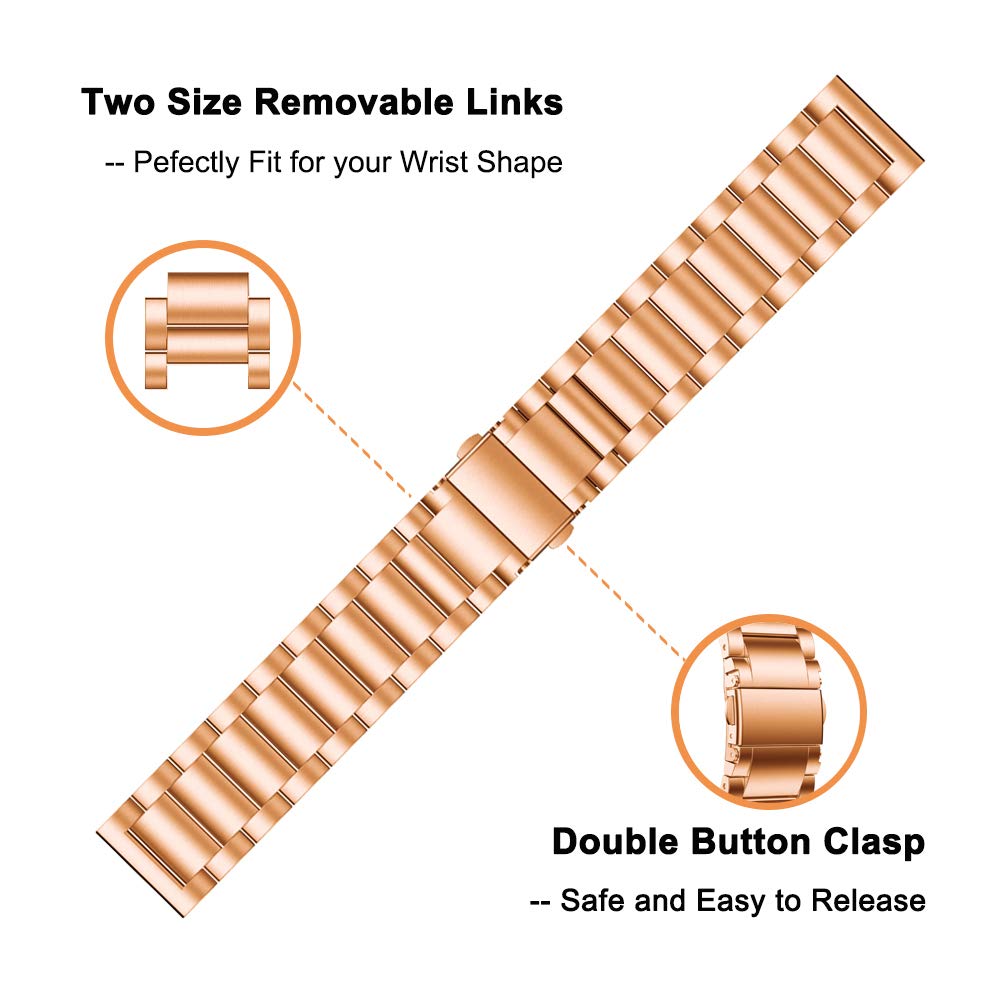 Two Size Removable Links

-- Pefectly Fit for your Wrist Shape

Double Button Clasp

-- Safe and Easy to Release