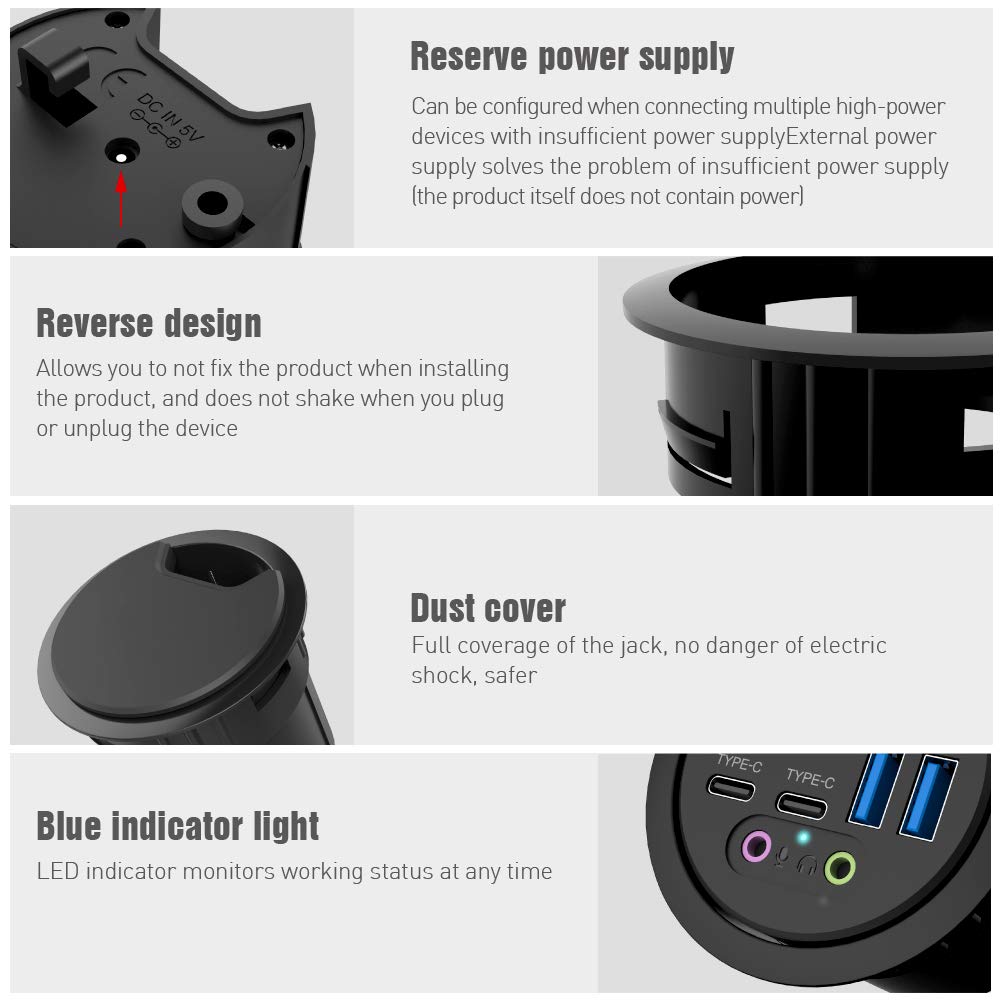 DC IN 5V

Reserve power supply

Can be configured when connecting multiple high-power devices with insufficient power supplyExternal power supply solves the problem of insufficient power supply (the product itself does not contain power)

Reverse design

Allows you to not fix the product when installing the product, and does not shake when you plug or unplug the device

Dust cover

Full coverage of the jack, no danger of electric shock, safer

Blue indicator light

LED indicator monitors working status at any time

TYPE-C

TYPE-C