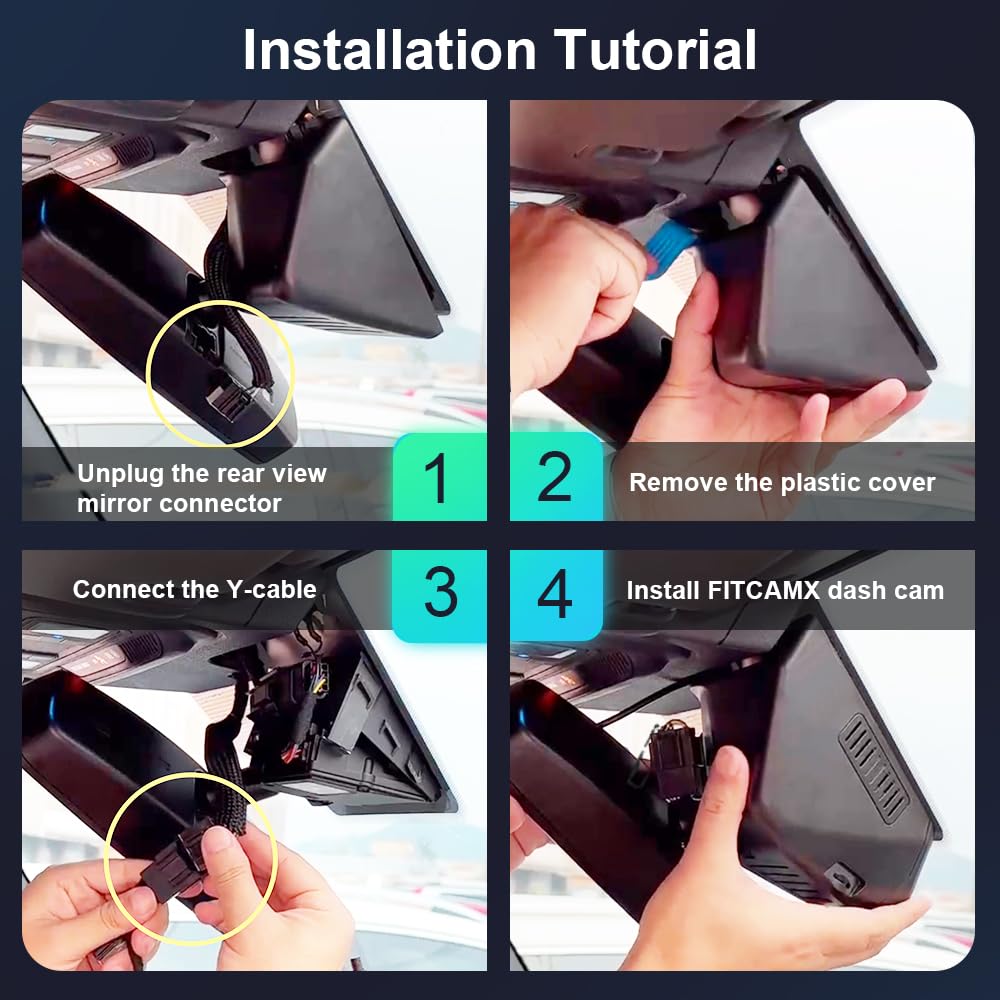 Installation Tutorial

Unplug the rear view mirror connector

1

2

Remove the plastic cover

Connect the Y-cable

3

4

Install FITCAMX dash cam