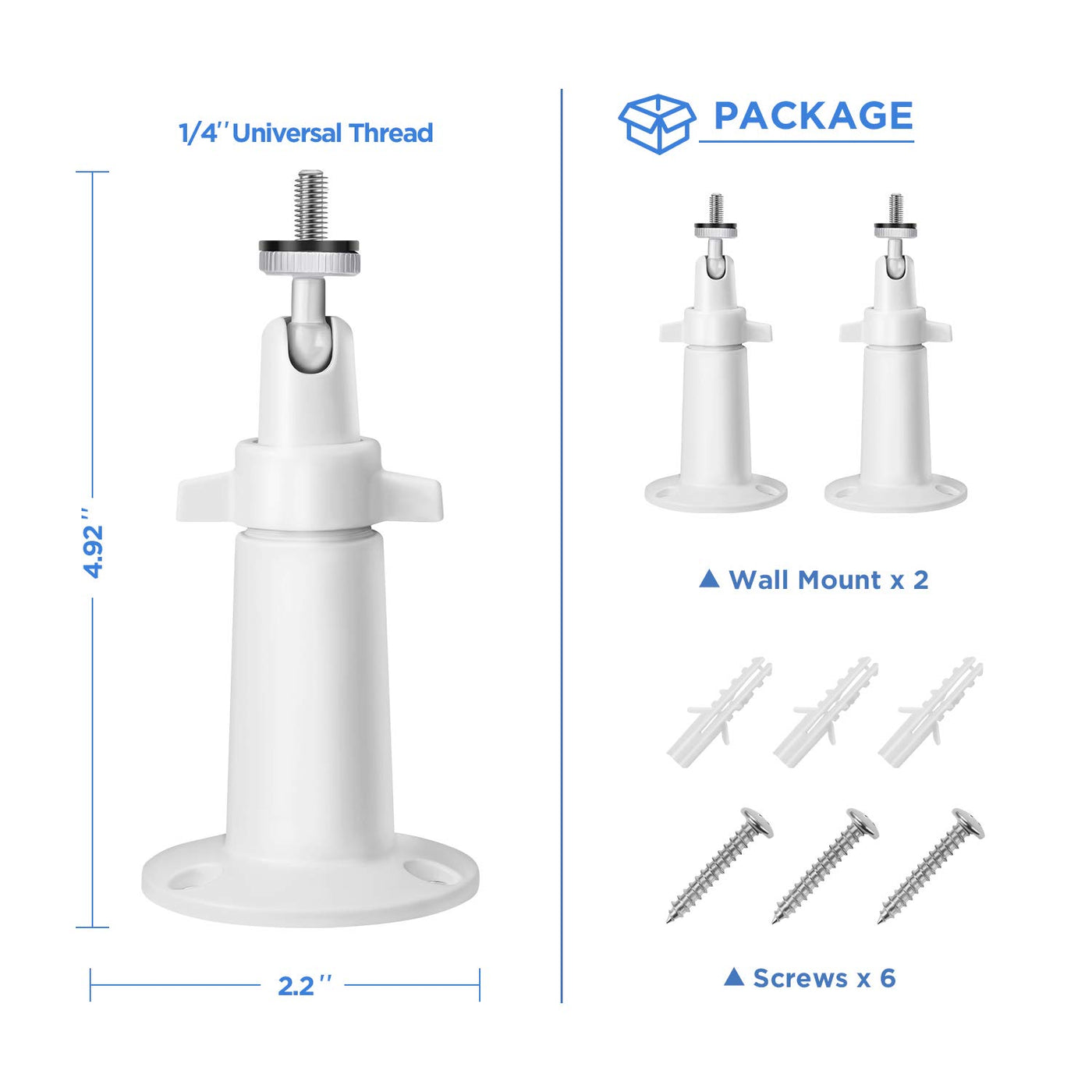 1/4'' Universal Thread

4.92''

2.2''

PACKAGE

▲ Wall Mount x 2

▲ Screws x 6