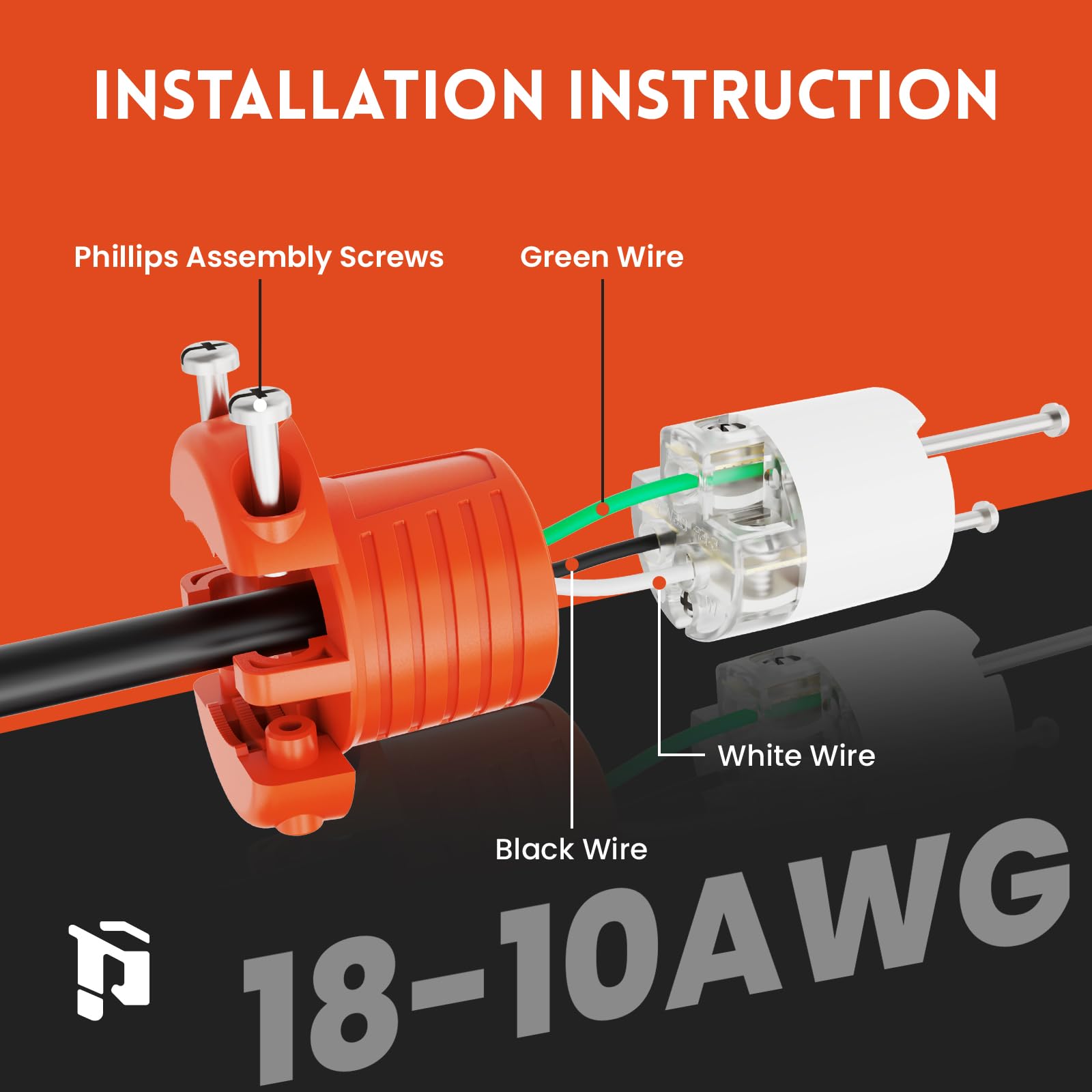 INSTALLATION INSTRUCTION

Phillips Assembly Screws

Green Wire

White Wire

Black Wire

18-10AWG