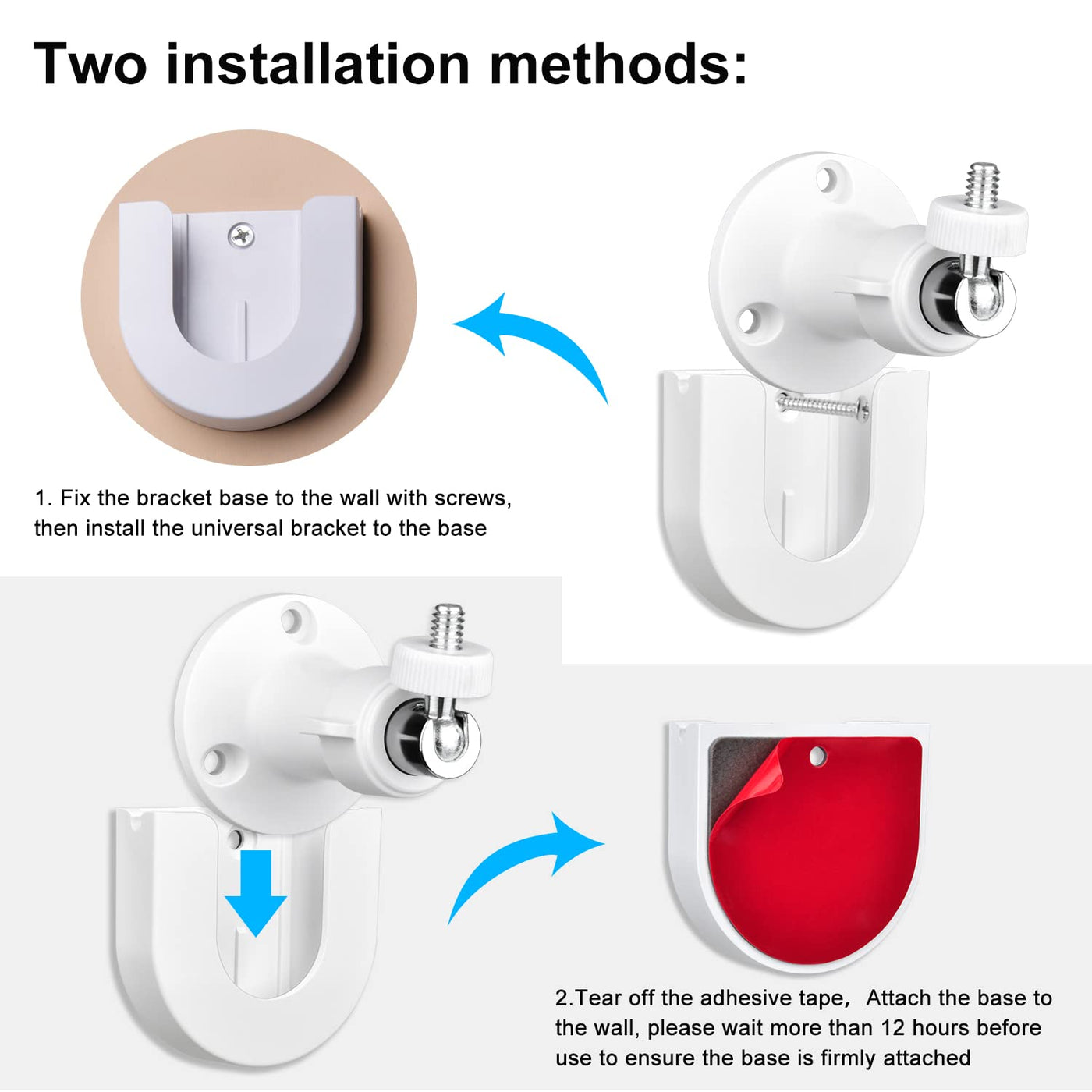 Two installation methods:

1. Fix the bracket base to the wall with screws, then install the universal bracket to the base

2.Tear off the adhesive tape， Attach the base to the wall, please wait more than 12 hours before use to ensure the base is firmly attached