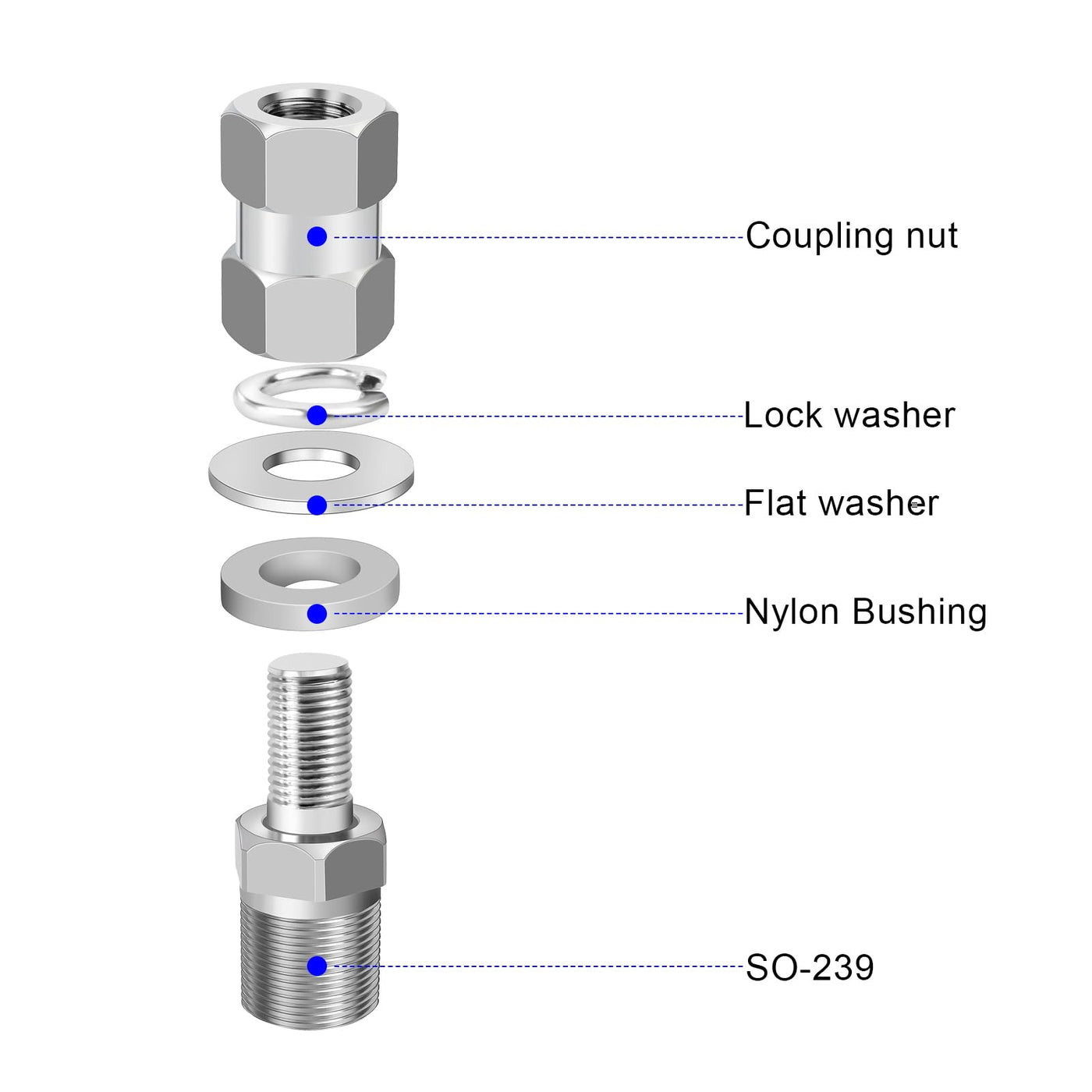 Coupling nut

Lock washer

Flat washer

Nylon Bushing

SO-239