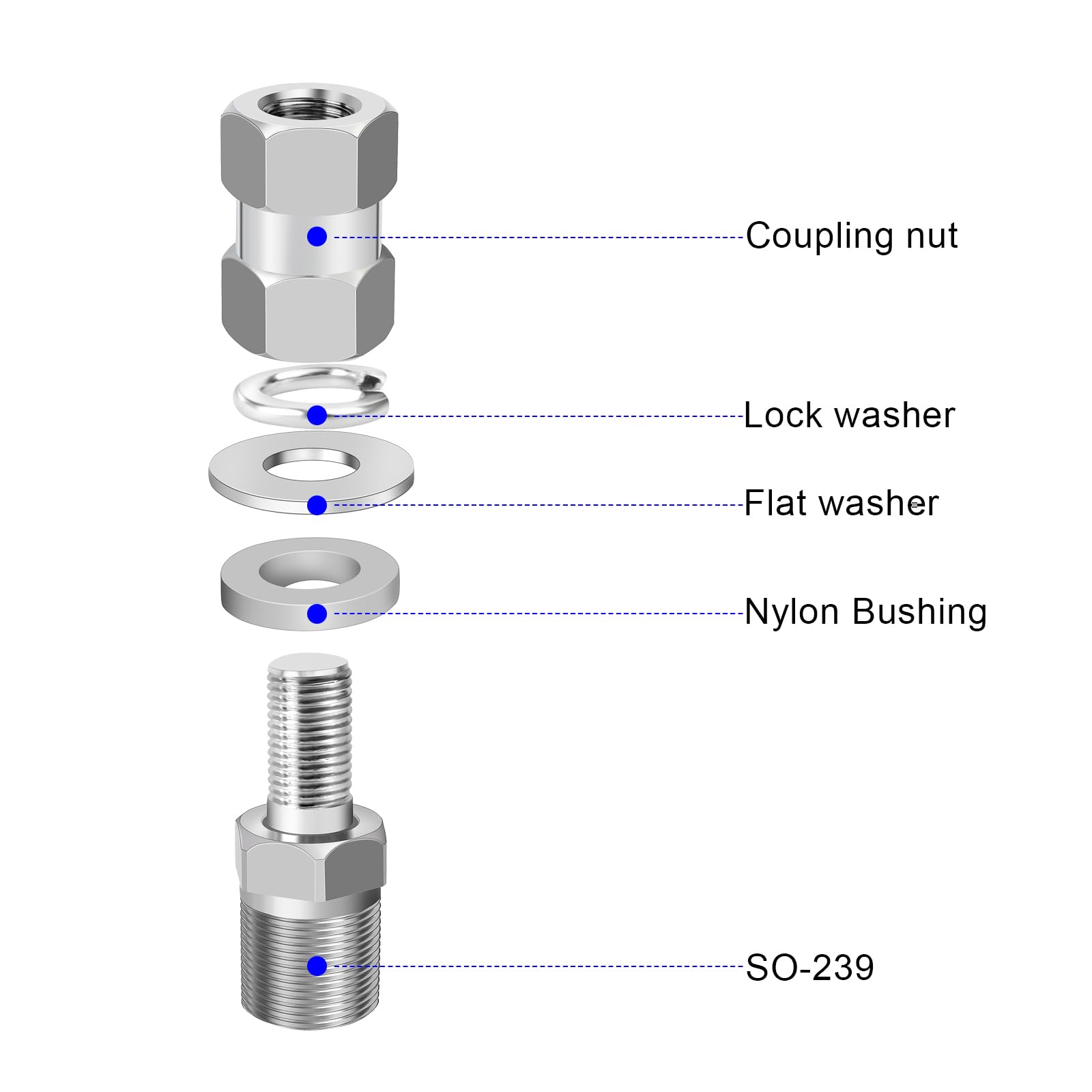 Coupling nut

Lock washer

Flat washer

Nylon Bushing

SO-239