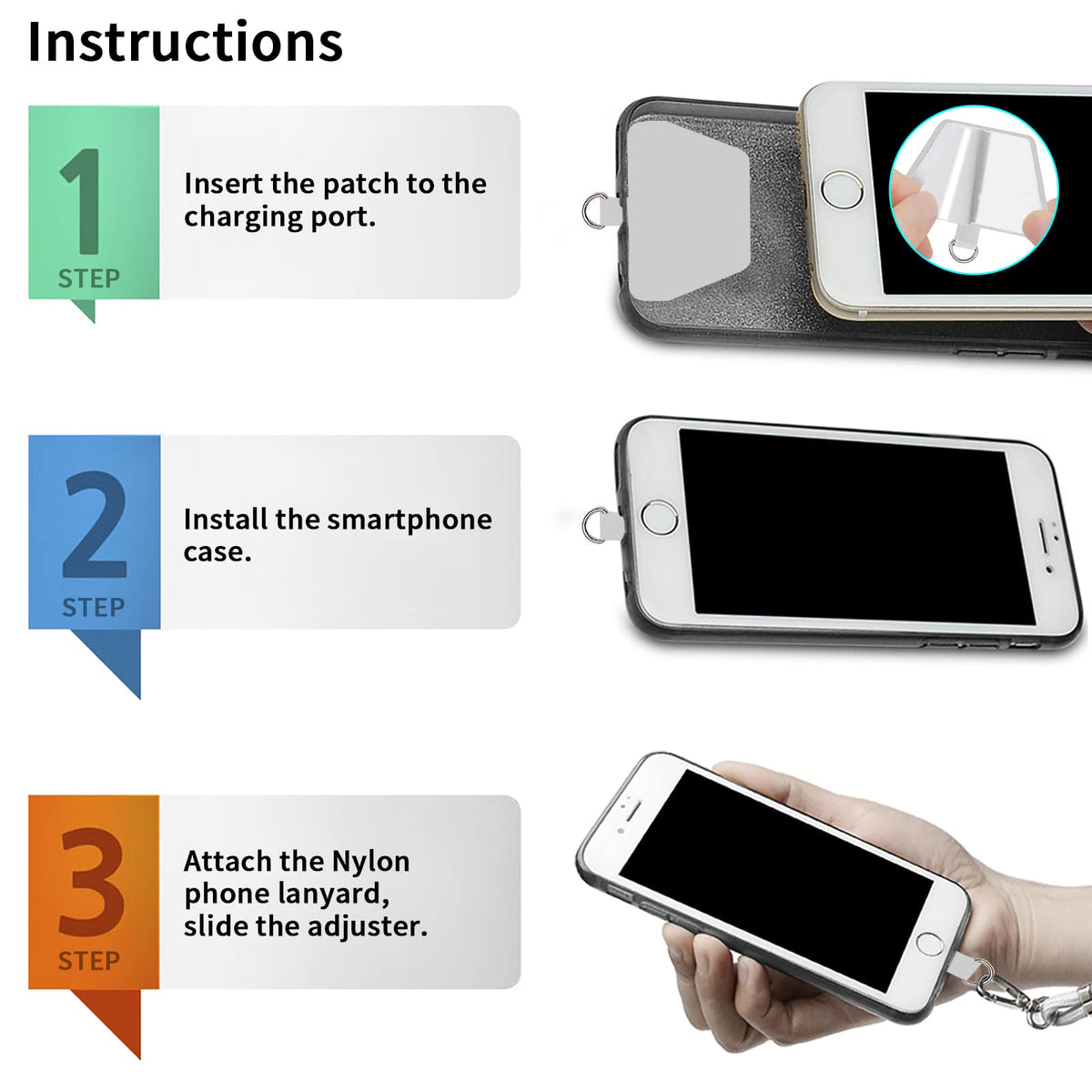 Instructions

1
STEP
Insert the patch to the charging port.

2
STEP
Install the smartphone case.

3
STEP
Attach the Nylon phone lanyard, slide the adjuster.